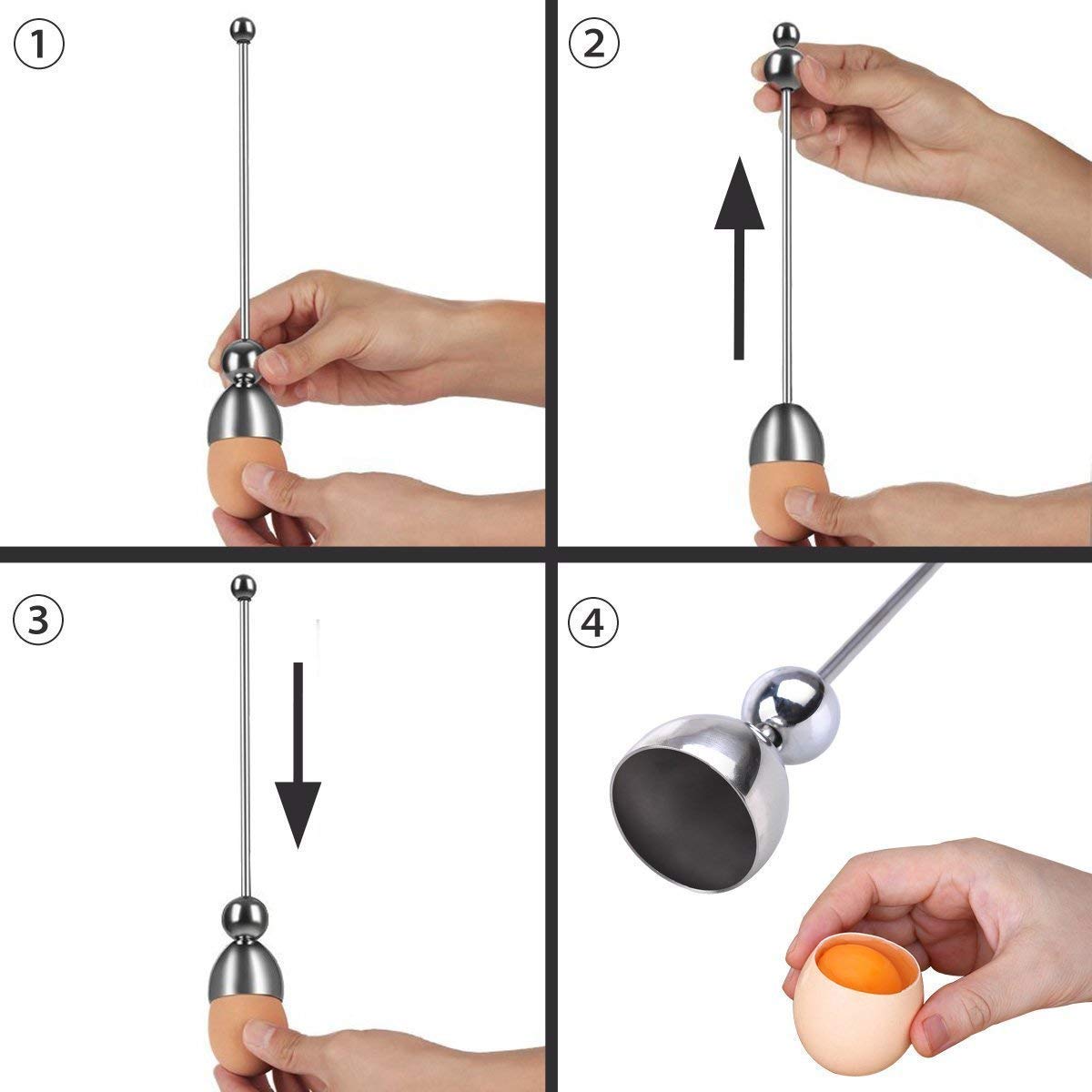 ①

②

③

④