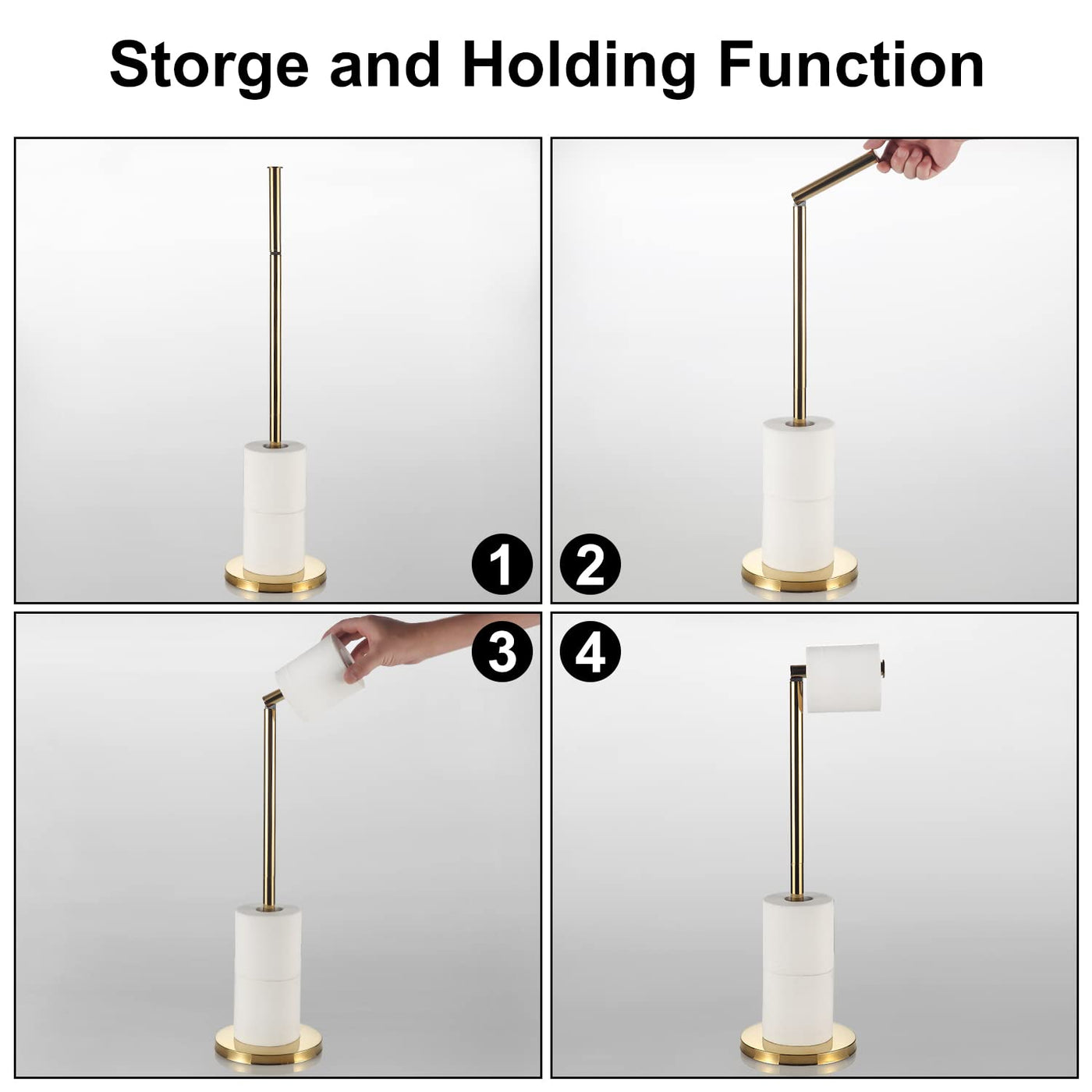 Storge and Holding Function

1

2

3

4