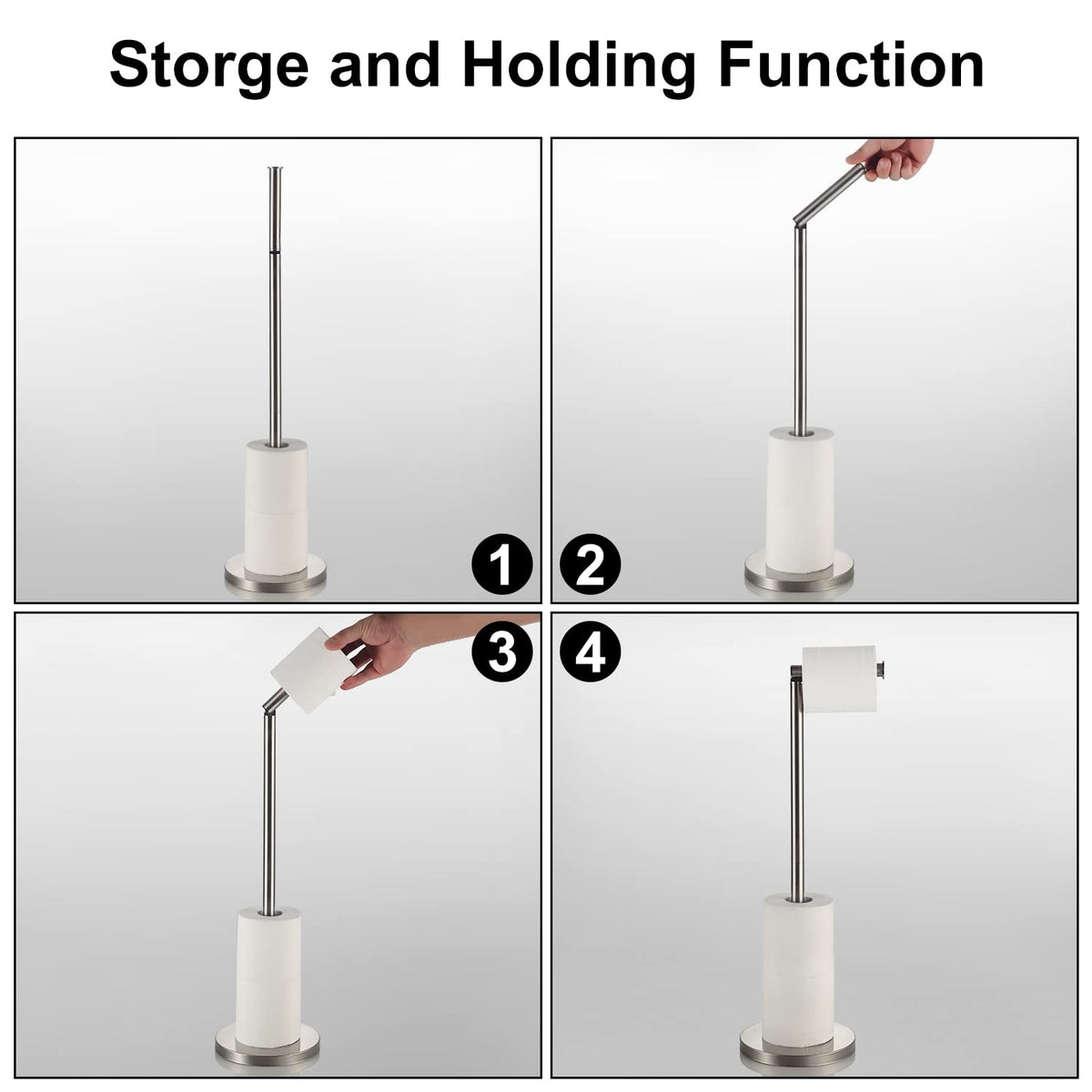 Storge and Holding Function

1

2

3

4