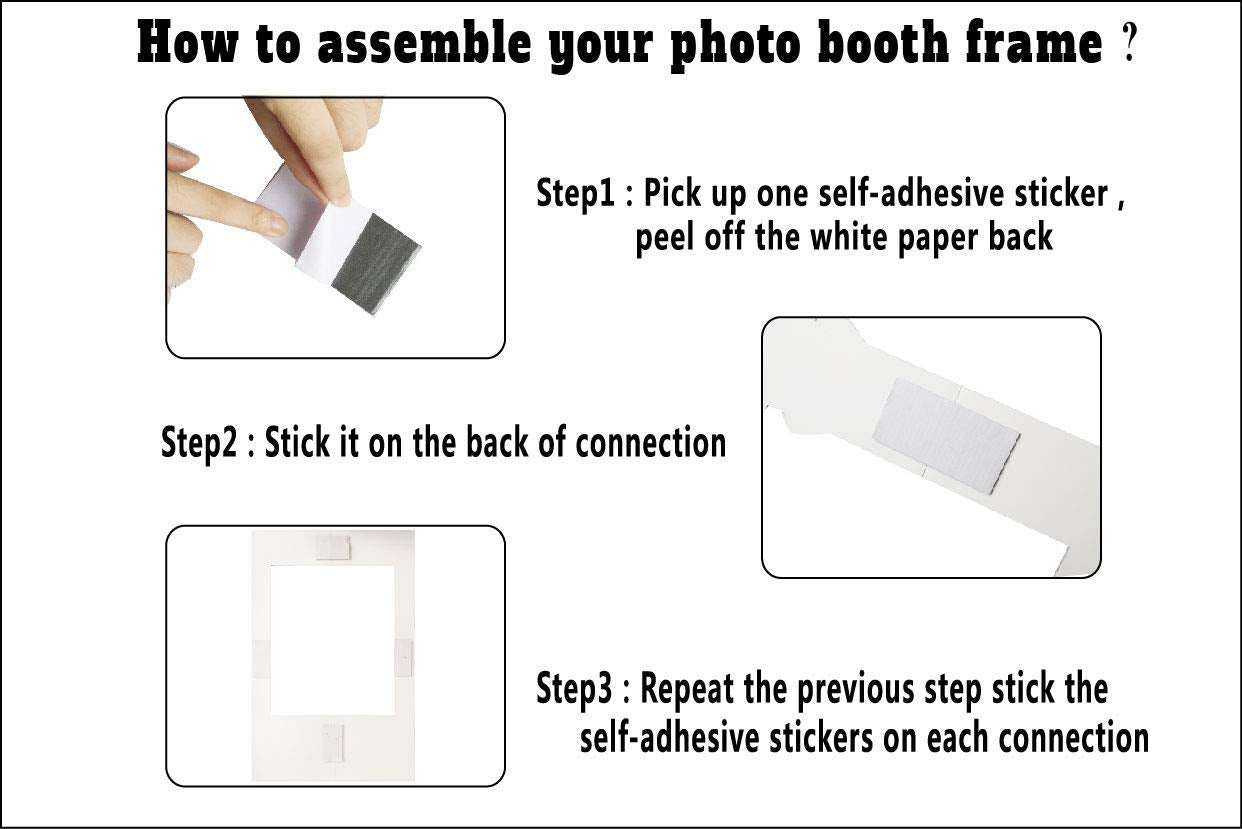 How to assemble your photo booth frame ?

Step1 : Pick up one self-adhesive sticker , peel off the white paper back

Step2 : Stick it on the back of connection

Step3 : Repeat the previous step stick the self-adhesive stickers on each connection