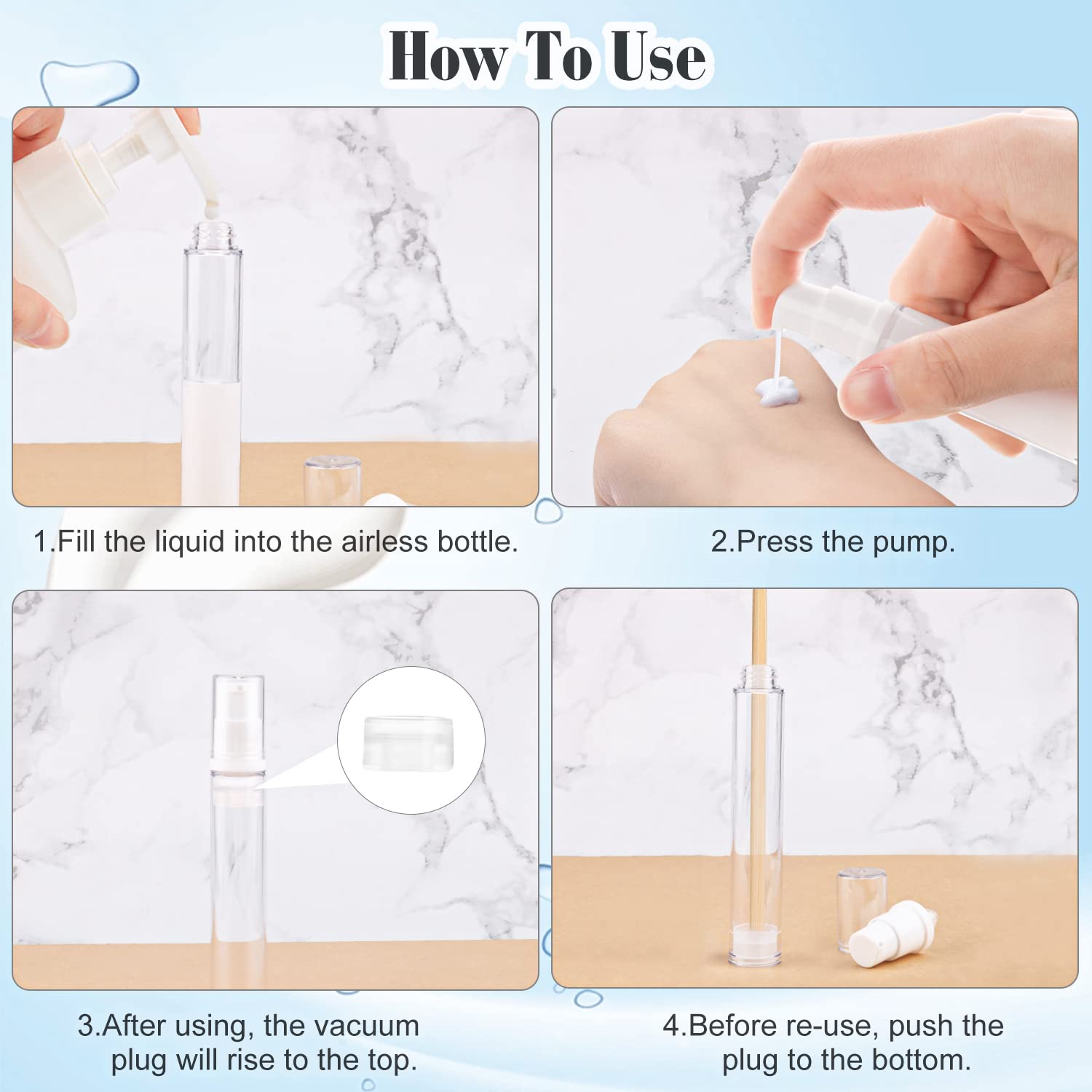 How To Use

1.Fill the liquid into the airless bottle.

2.Press the pump.

3.After using, the vacuum plug will rise to the top.

4.Before re-use, push the plug to the bottom.