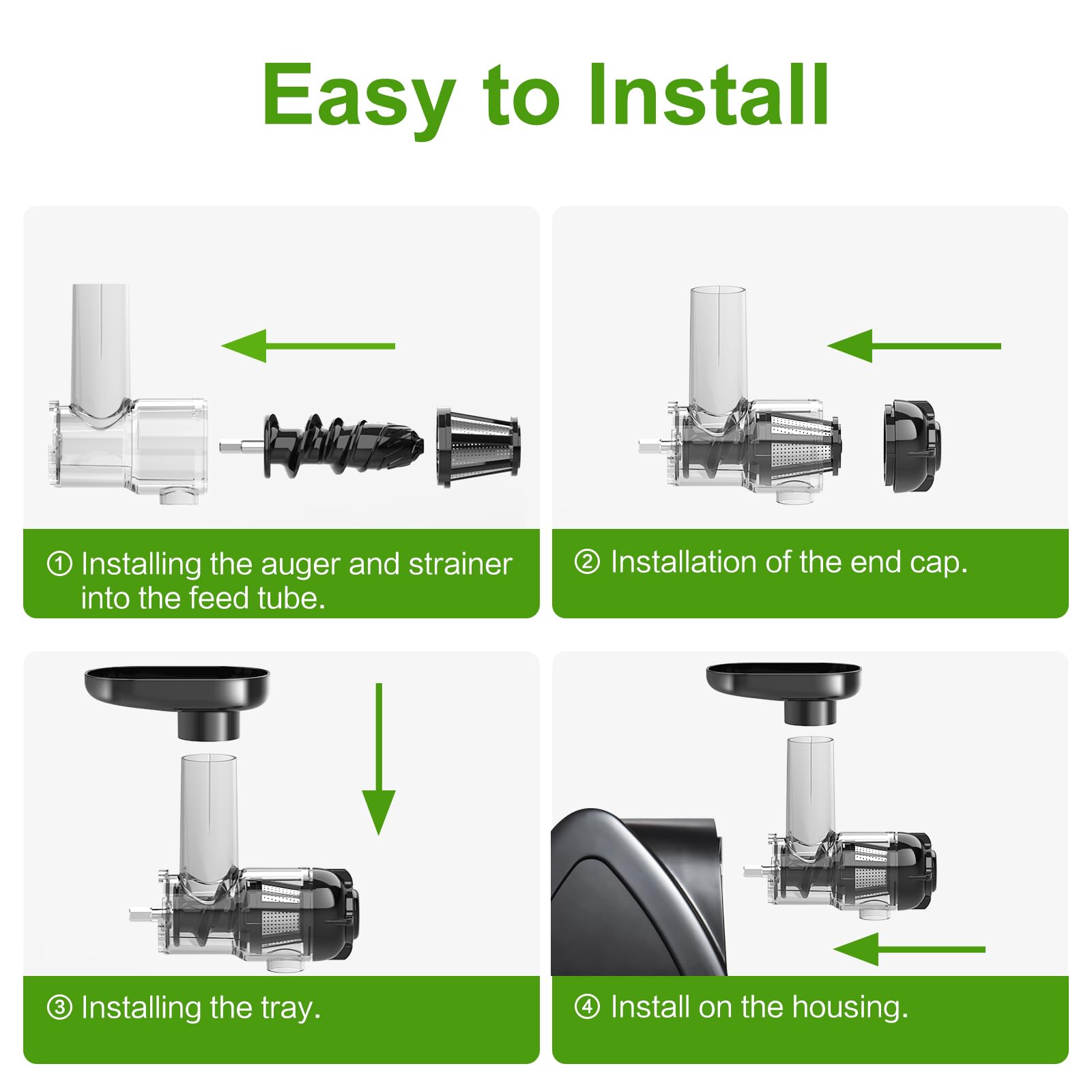 Easy to Install

① Installing the auger and strainer into the feed tube.

② Installation of the end cap.

③ Installing the tray.

④ Install on the housing.