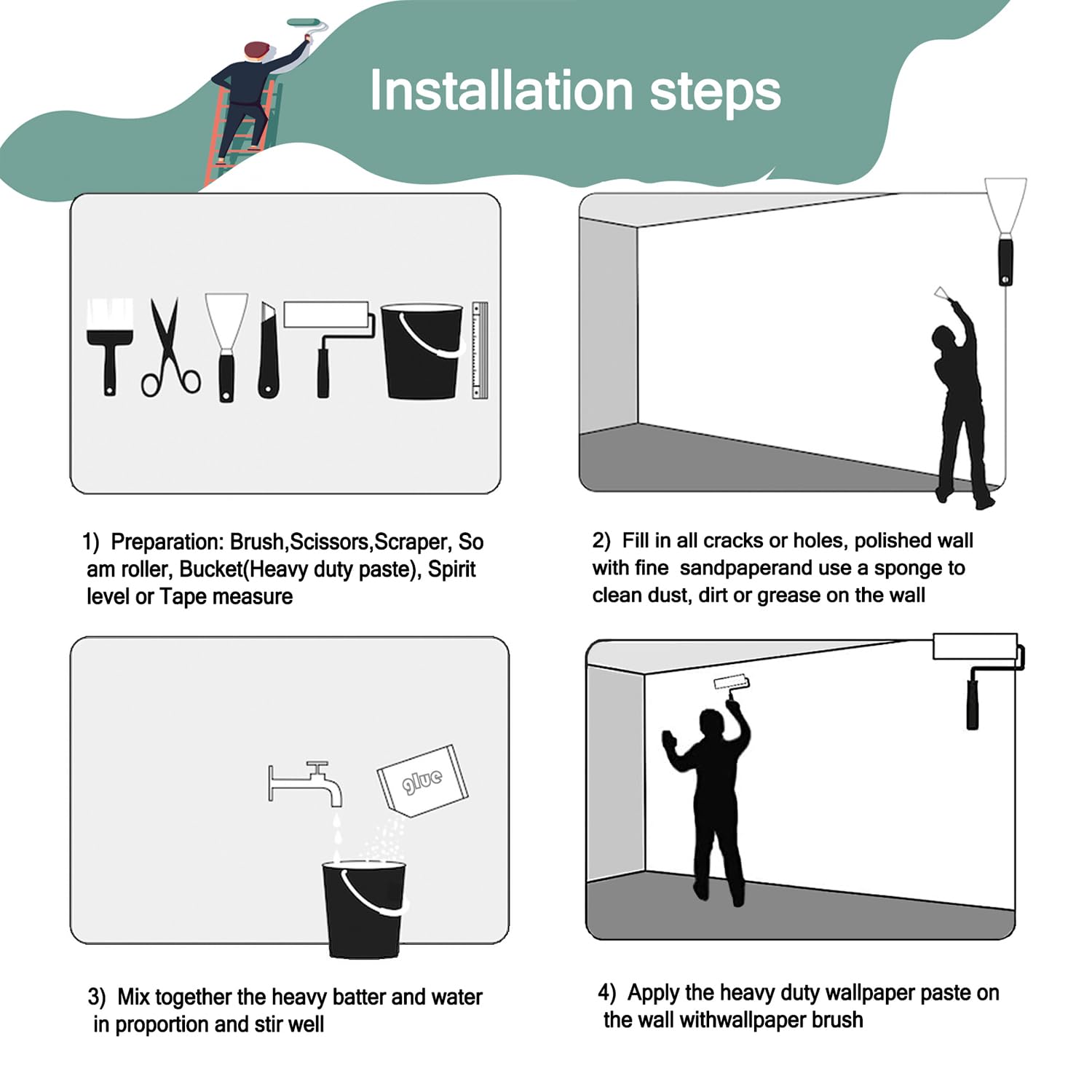 Installation steps

1) Preparation: Brush,Scissors,Scraper, So am roller, Bucket(Heavy duty paste), Spirit level or Tape measure

2) Fill in all cracks or holes, polished wall with fine sandpaperand use a sponge to clean dust, dirt or grease on the wall

glue

3) Mix together the heavy batter and water in proportion and stir well

4) Apply the heavy duty wallpaper paste on the wall withwallpaper brush