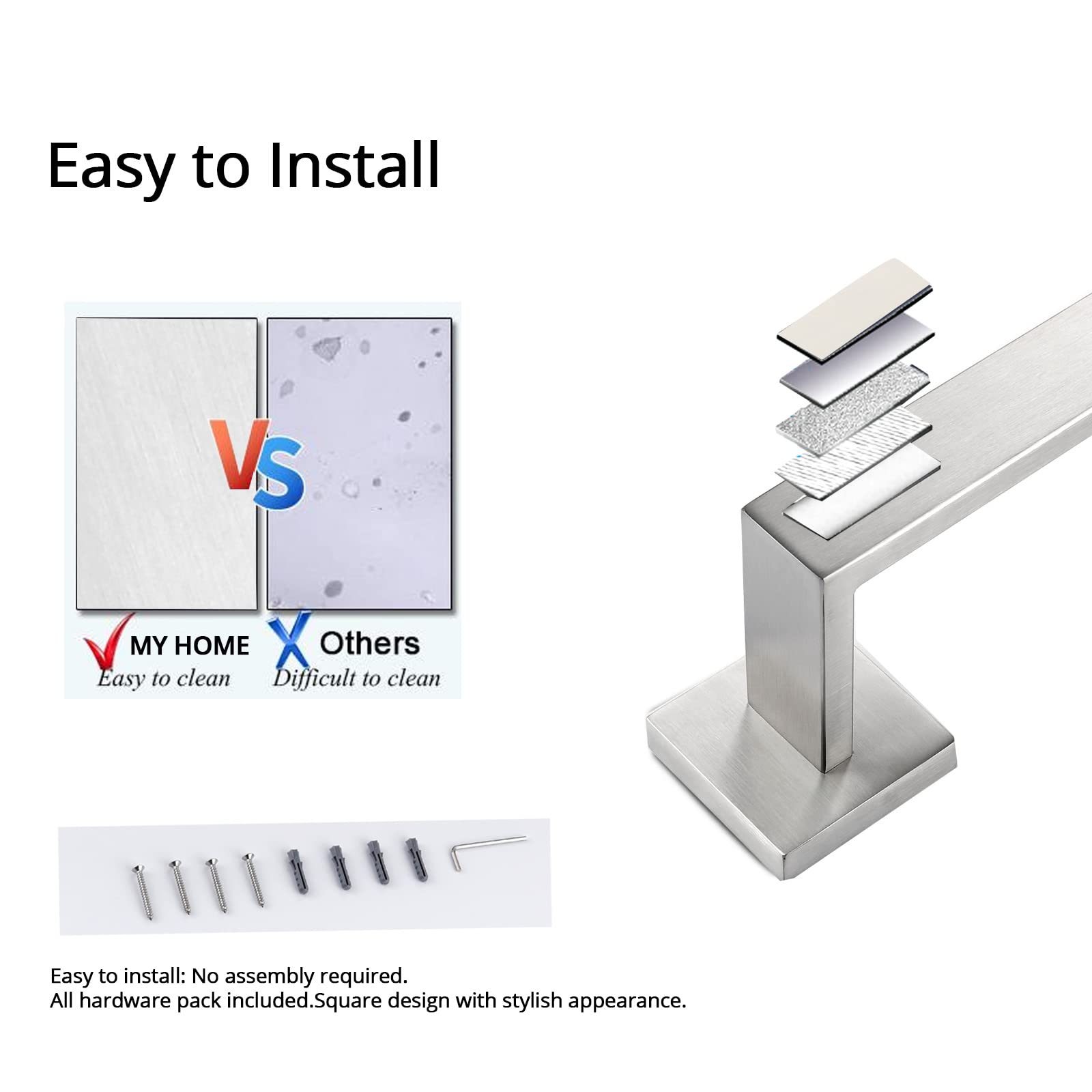 Easy to Install

VS

MY HOME
Easy to clean

Others
Difficult to clean

Easy to install: No assembly required.
All hardware pack included.Square design with stylish appearance.