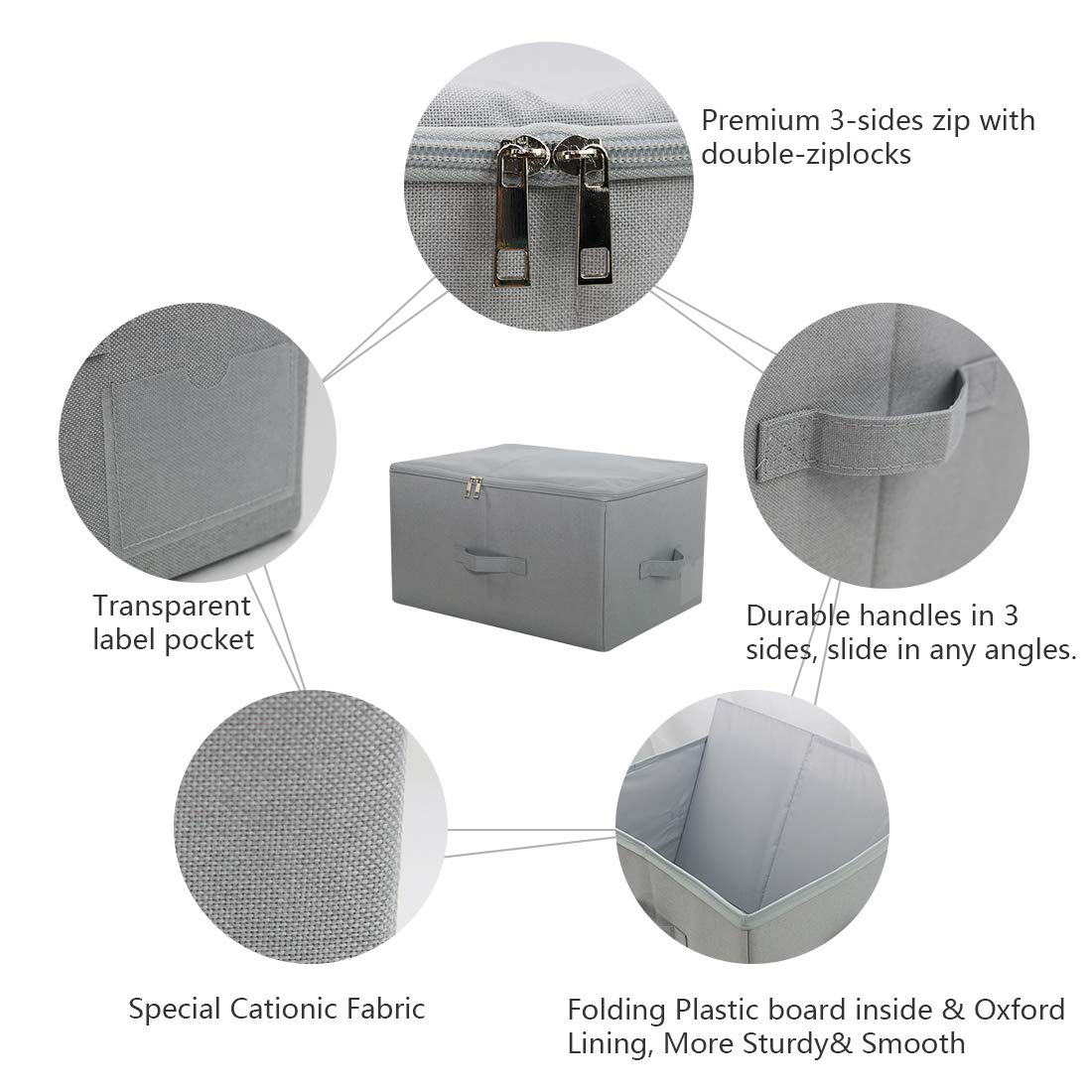 Premium 3-sides zip with double-ziplocks

Transparent label pocket

Durable handles in 3 sides, slide in any angles.

Special Cationic Fabric

Folding Plastic board inside & Oxford Lining, More Sturdy& Smooth