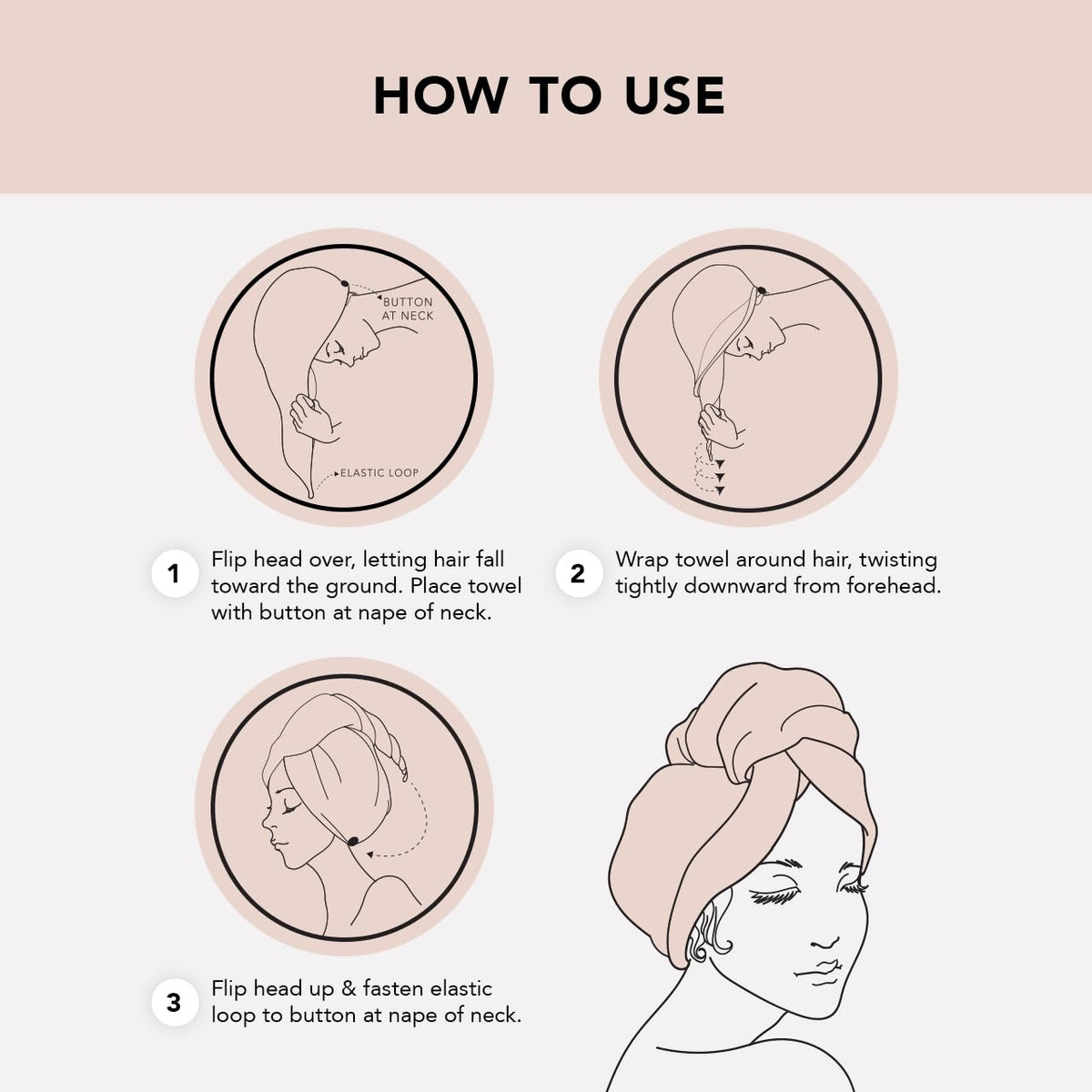 HOW TO USE

BUTTON AT NECK

ELASTIC LOOP

1 Flip head over, letting hair fall toward the ground. Place towel with button at nape of neck.

2 Wrap towel around hair, twisting tightly downward from forehead.

3 Flip head up & fasten elastic loop to button at nape of neck.