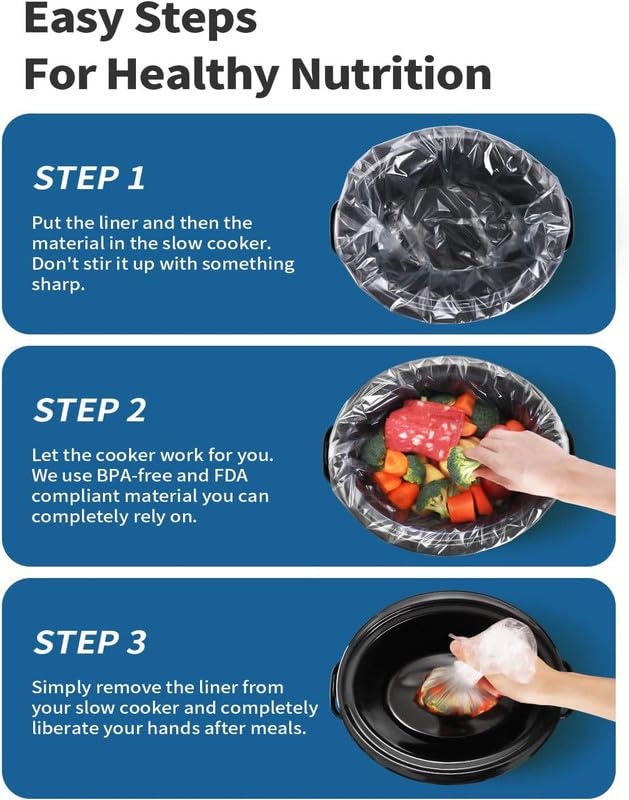 Easy Steps
For Healthy Nutrition

STEP 1

Put the liner and then the material in the slow cooker. Don't stir it up with something sharp.

STEP 2

Let the cooker work for you. We use BPA-free and FDA compliant material you can completely rely on.

STEP 3

Simply remove the liner from your slow cooker and completely liberate your hands after meals.