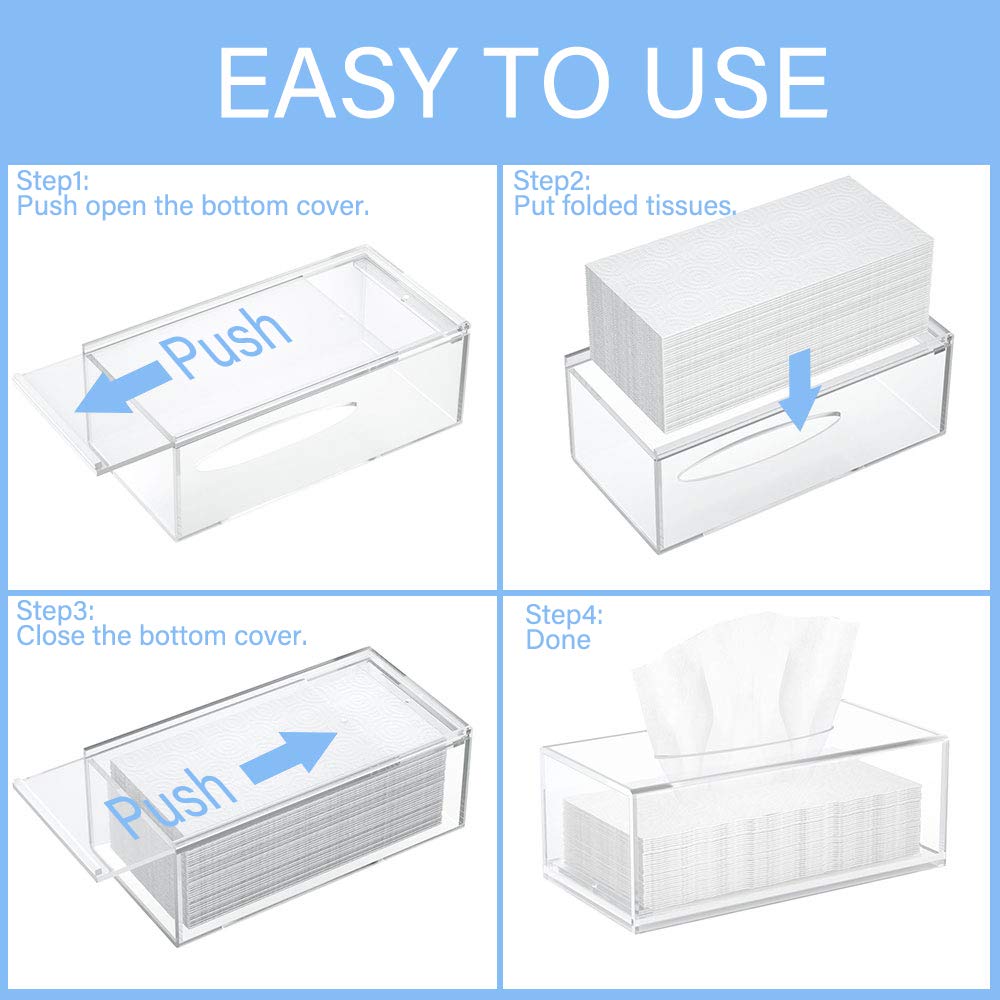 EASY TO USE

Step1:
Push open the bottom cover.

Push

Step2:
Put folded tissues.

Step3:
Close the bottom cover.

Push

Step4:
Done