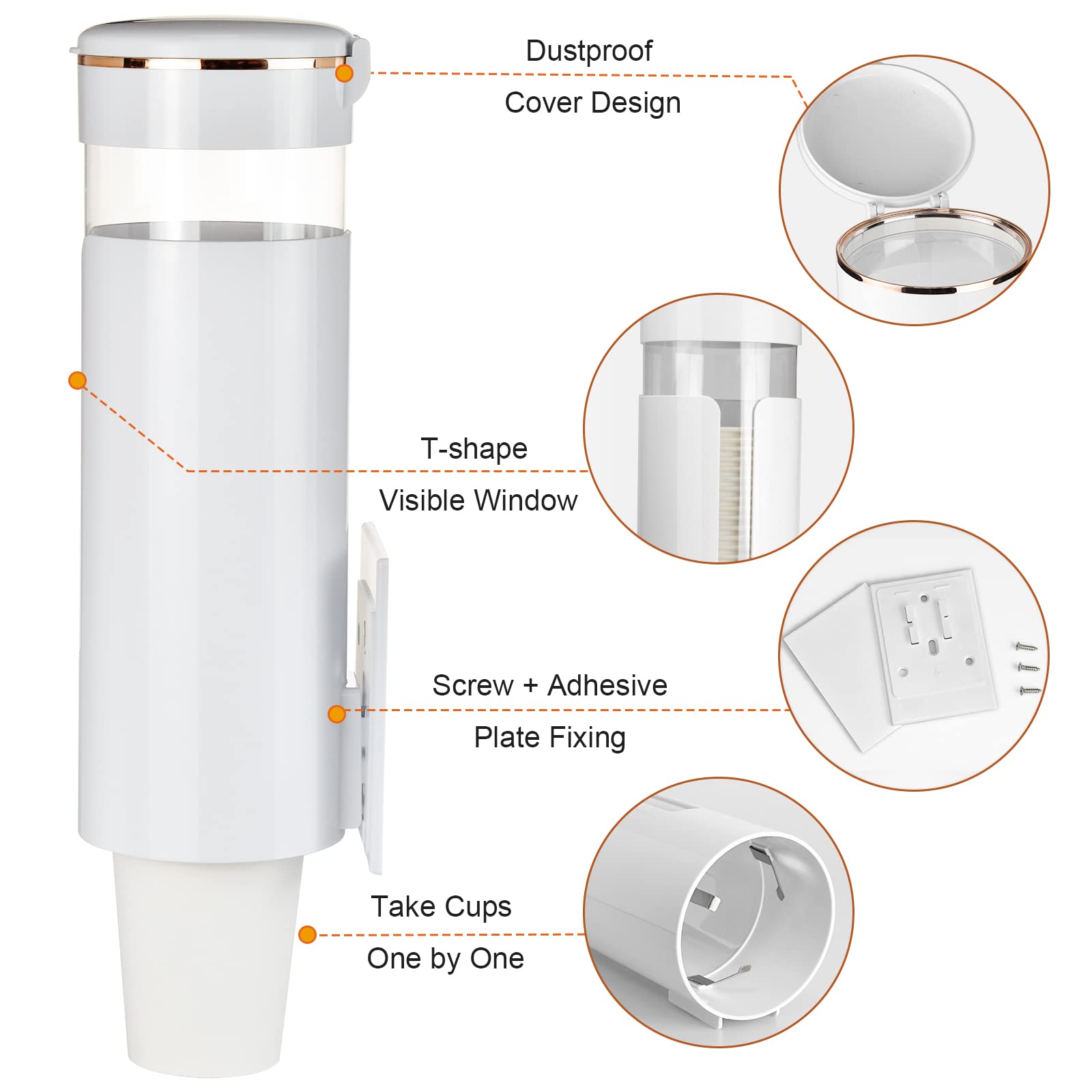 Dustproof
Cover Design

T-shape
Visible Window

Screw + Adhesive
Plate Fixing

Take Cups
One by One