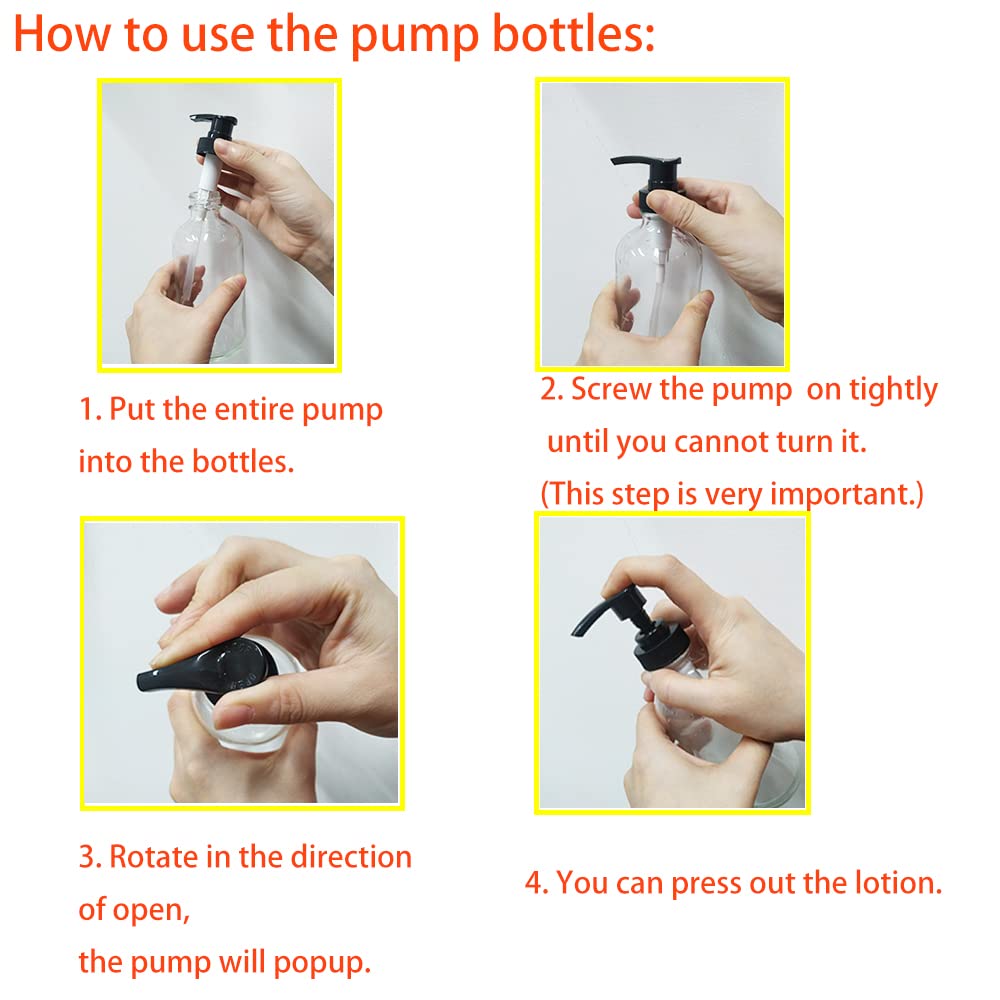 How to use the pump bottles:

1. Put the entire pump into the bottles.

2. Screw the pump on tightly until you cannot turn it. (This step is very important.)

3. Rotate in the direction of open, the pump will popup.

4. You can press out the lotion.