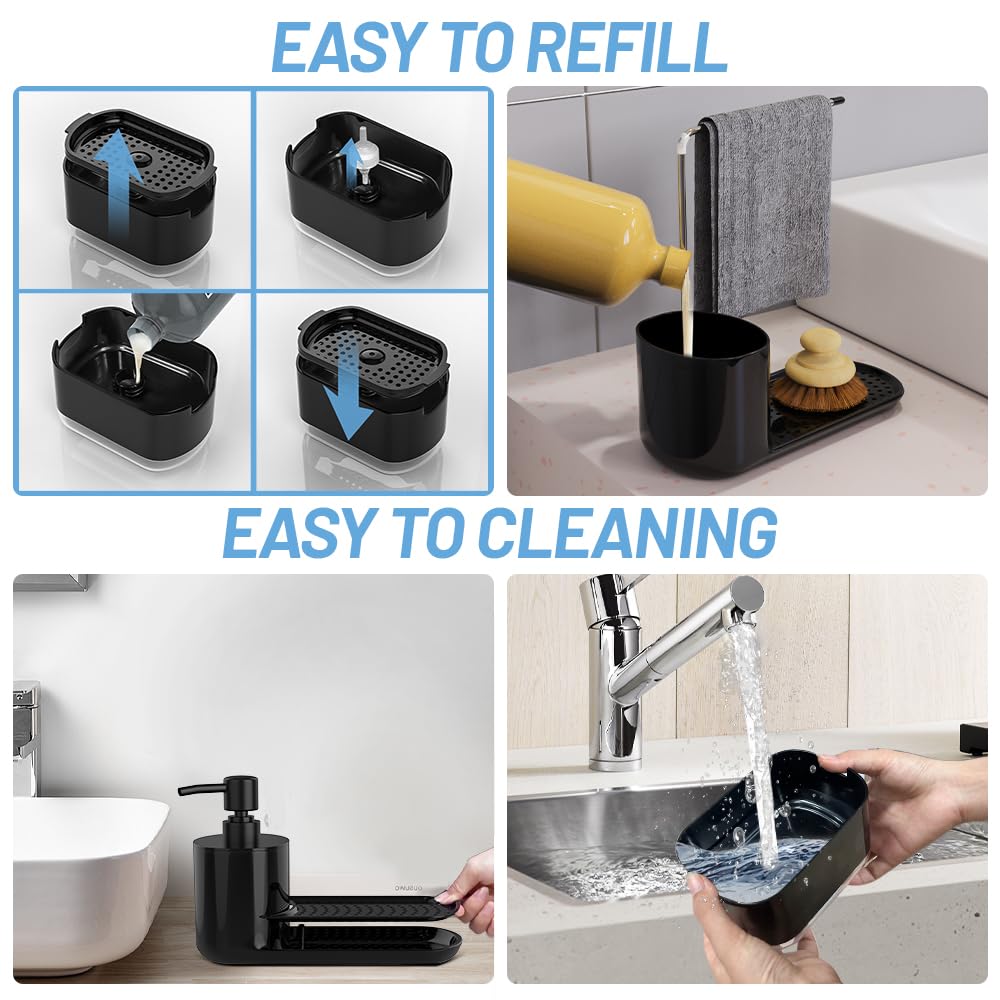 EASY TO REFILL

EASY TO CLEANING