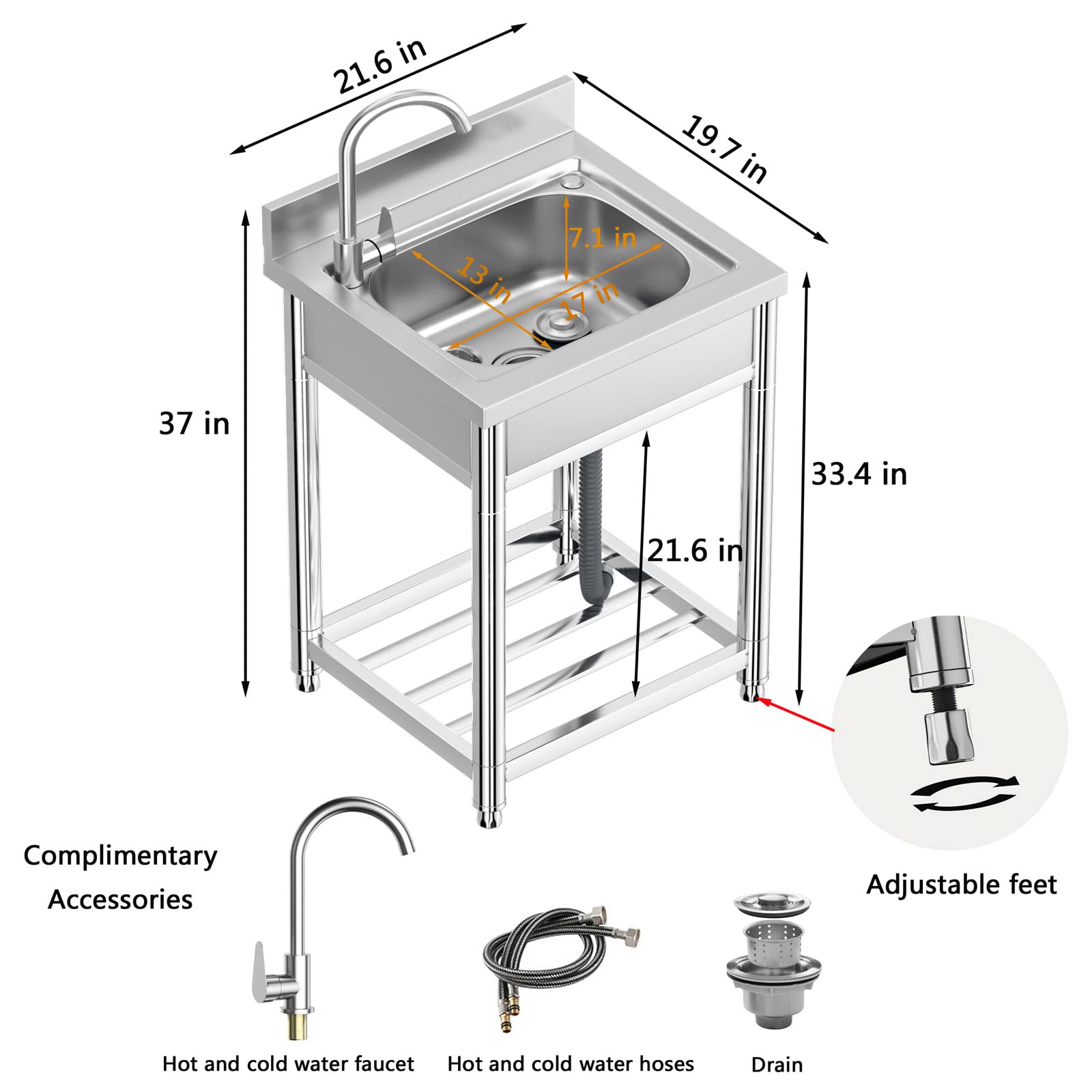 21.6 in

19.7 in

7.1 in

13 in

17 in

37 in

33.4 in

21.6 in

Adjustable feet

Complimentary Accessories

Hot and cold water faucet

Hot and cold water hoses

Drain