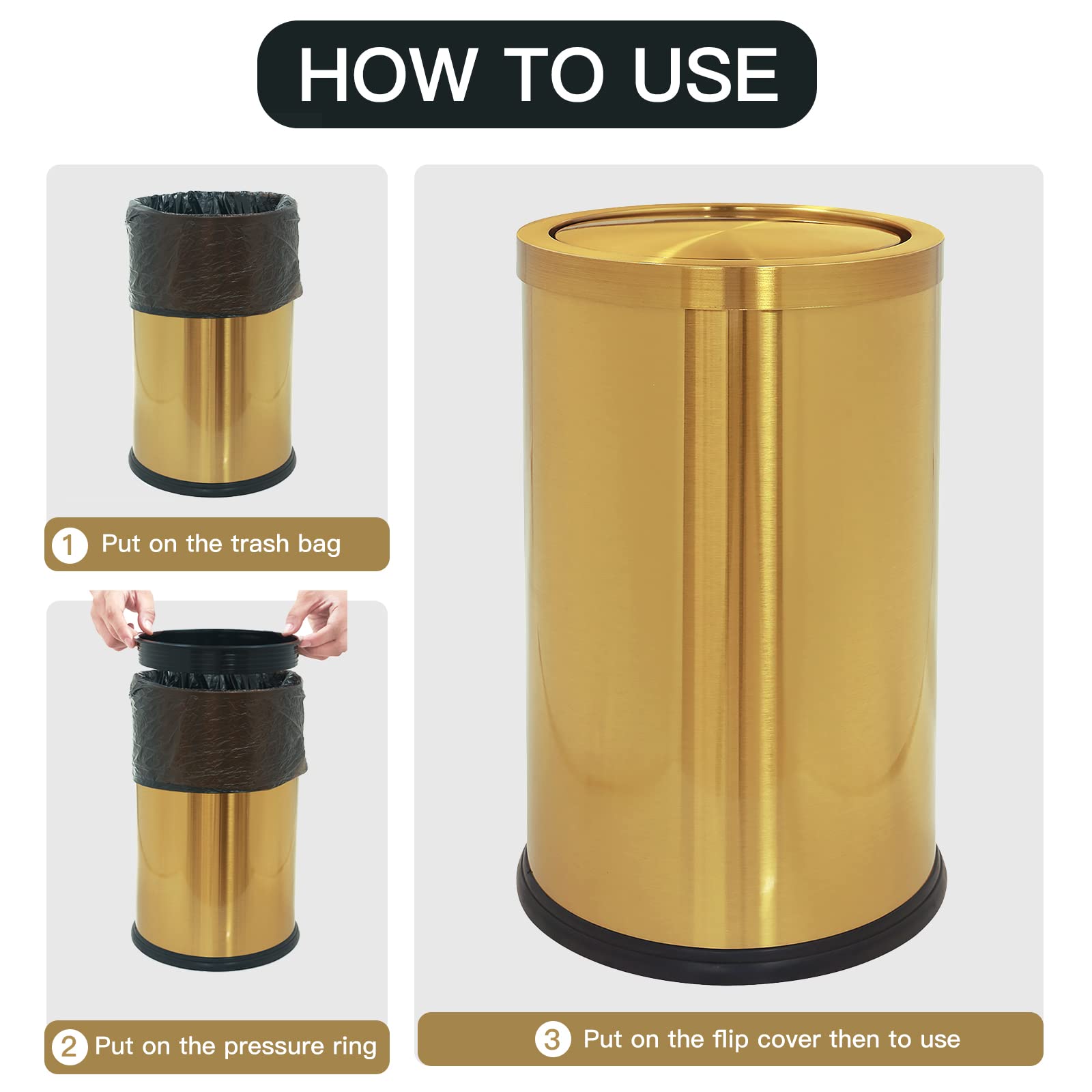 HOW TO USE

1 Put on the trash bag

2 Put on the pressure ring

3 Put on the flip cover then to use