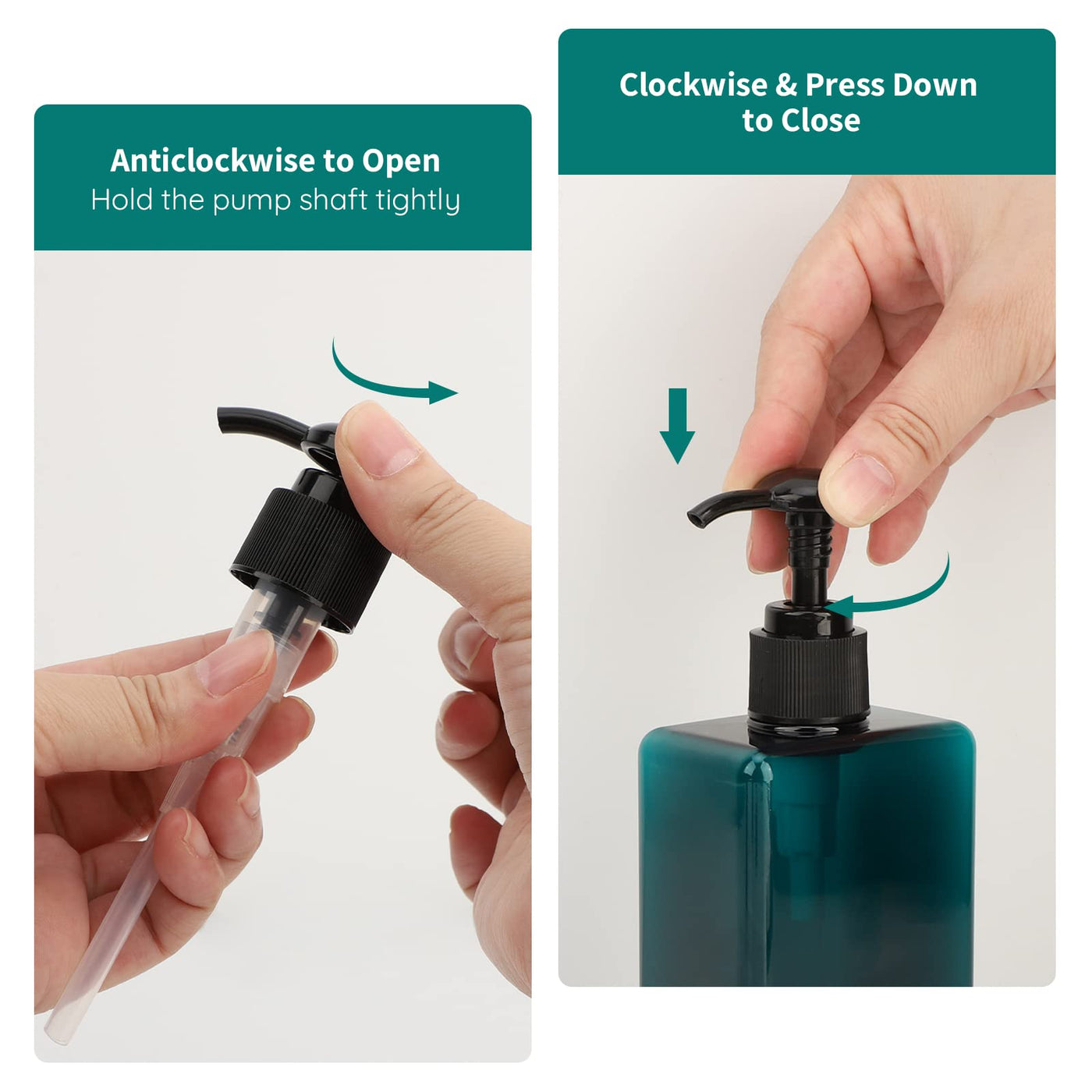 Anticlockwise to Open
Hold the pump shaft tightly

Clockwise & Press Down to Close