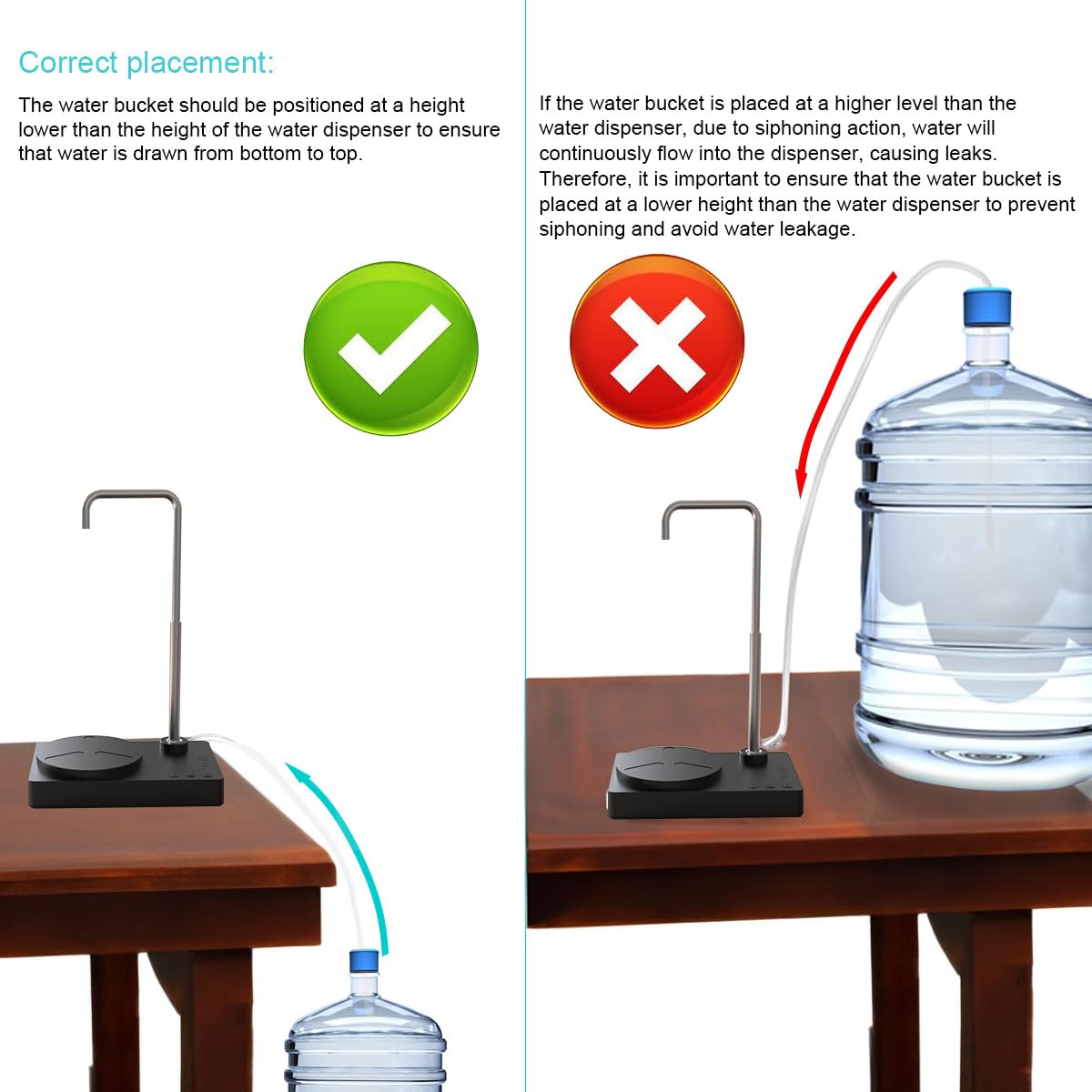 Correct placement:

The water bucket should be positioned at a height lower than the height of the water dispenser to ensure that water is drawn from bottom to top.

If the water bucket is placed at a higher level than the water dispenser, due to siphoning action, water will continuously flow into the dispenser, causing leaks. Therefore, it is important to ensure that the water bucket is placed at a lower height than the water dispenser to prevent siphoning and avoid water leakage.