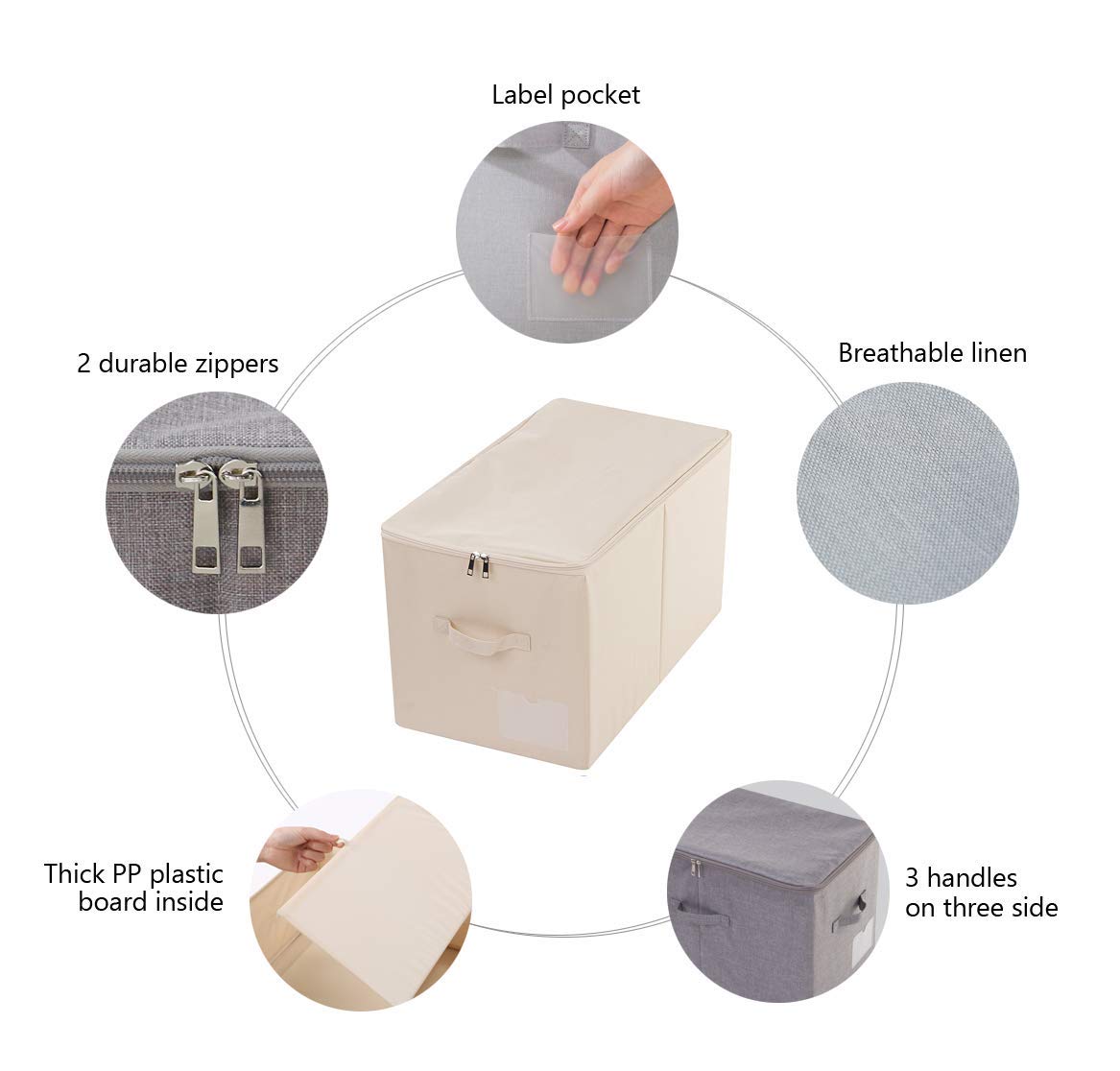 Label pocket

2 durable zippers

Breathable linen

Thick PP plastic board inside

3 handles on three side