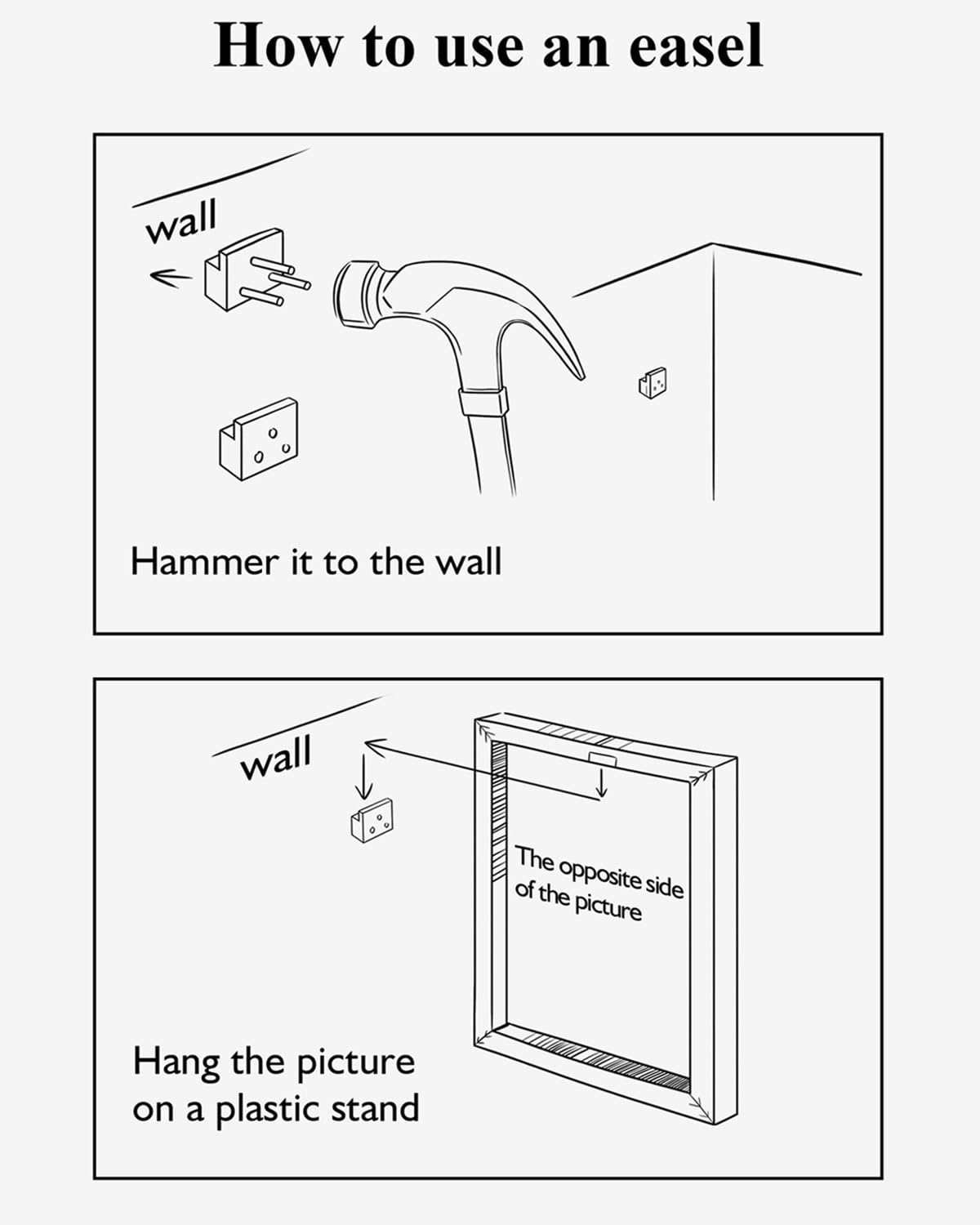 How to use an easel

wall

Hammer it to the wall

wall

The opposite side of the picture

Hang the picture on a plastic stand