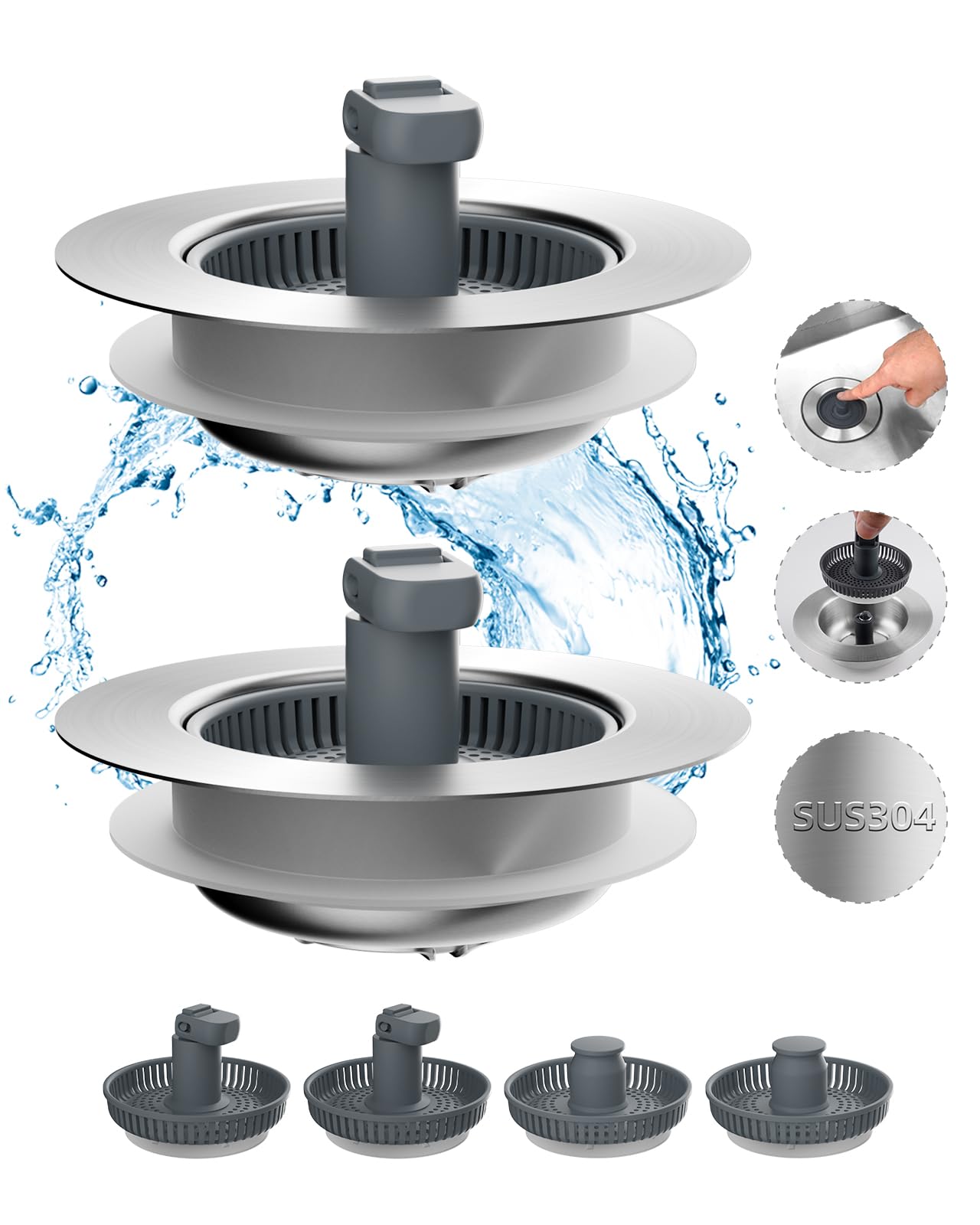 SUS304