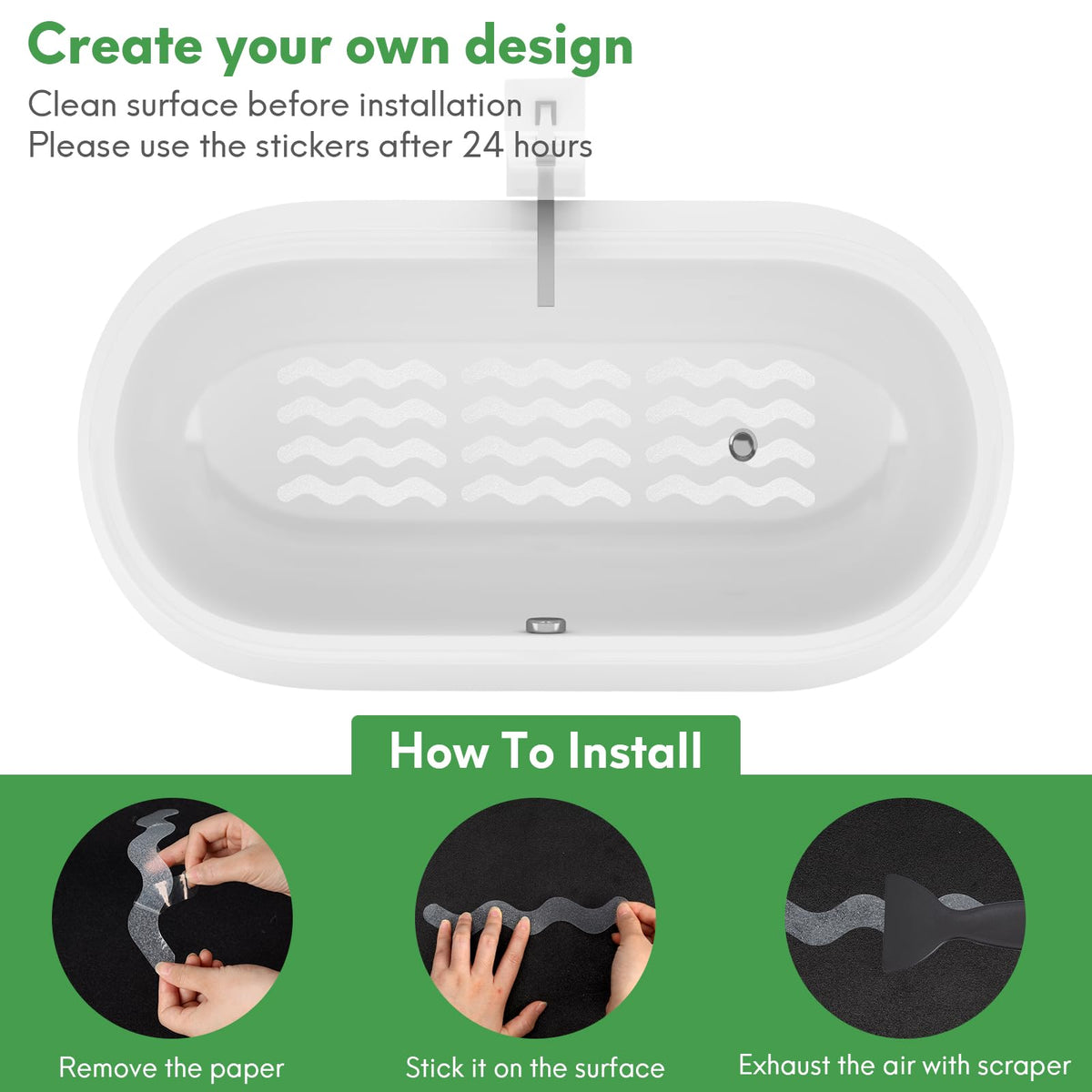 Create your own design

Clean surface before installation
Please use the stickers after 24 hours

How To Install

Remove the paper

Stick it on the surface

Exhaust the air with scraper