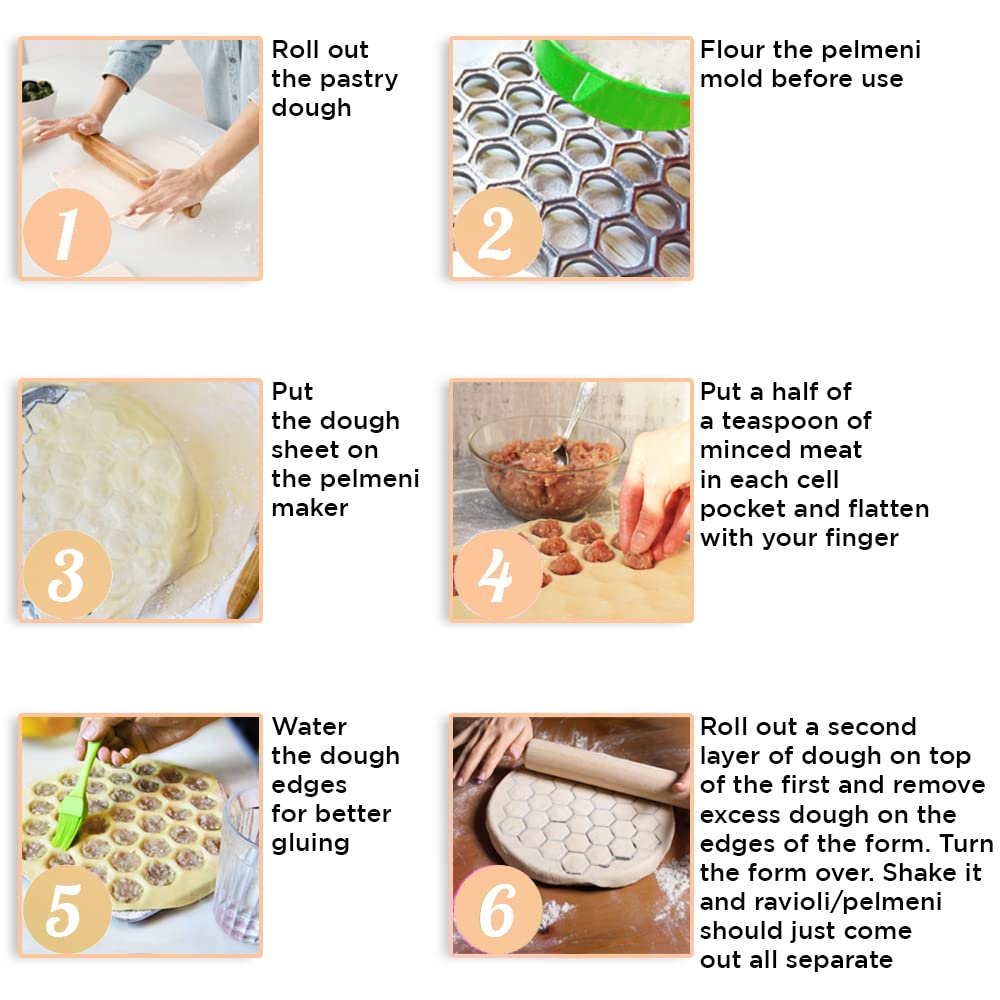 1

Roll out the pastry dough

2

Flour the pelmeni mold before use

3

Put the dough sheet on the pelmeni maker

4

Put a half of a teaspoon of minced meat in each cell pocket and flatten with your finger

5

Water the dough edges for better gluing

6

Roll out a second layer of dough on top of the first and remove excess dough on the edges of the form. Turn the form over. Shake it and ravioli/pelmeni should just come out all separate