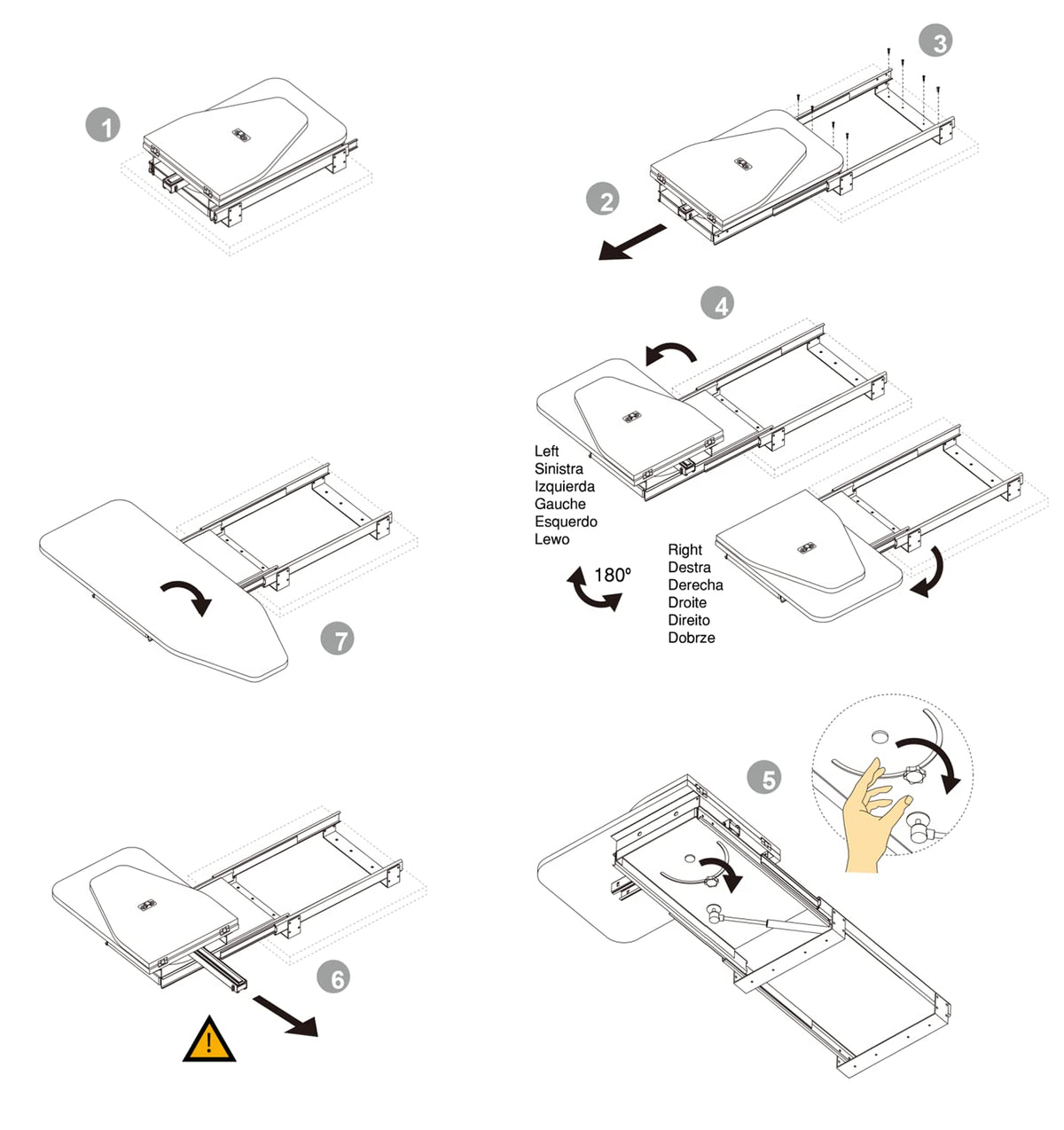 1

3

2

4

Left
Sinistra
Izquierda
Gauche
Esquerdo
Lewo

180º

Right
Destra
Derecha
Droite
Direito
Dobrze

7

5

6

!