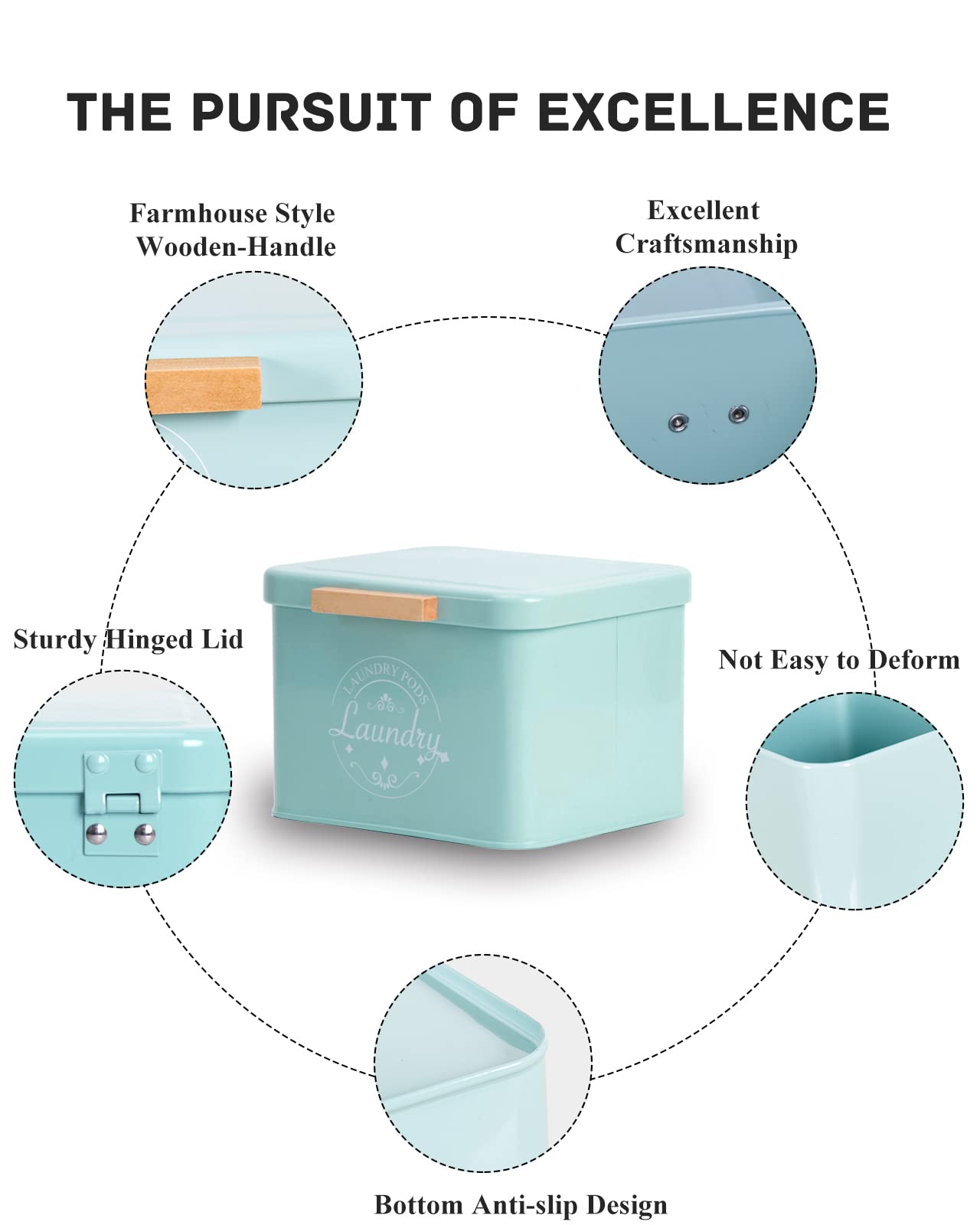 THE PURSUIT OF EXCELLENCE

Farmhouse Style Wooden-Handle

Excellent Craftsmanship

Sturdy Hinged Lid

LAUNDRY PODS
Laundry

Not Easy to Deform

Bottom Anti-slip Design