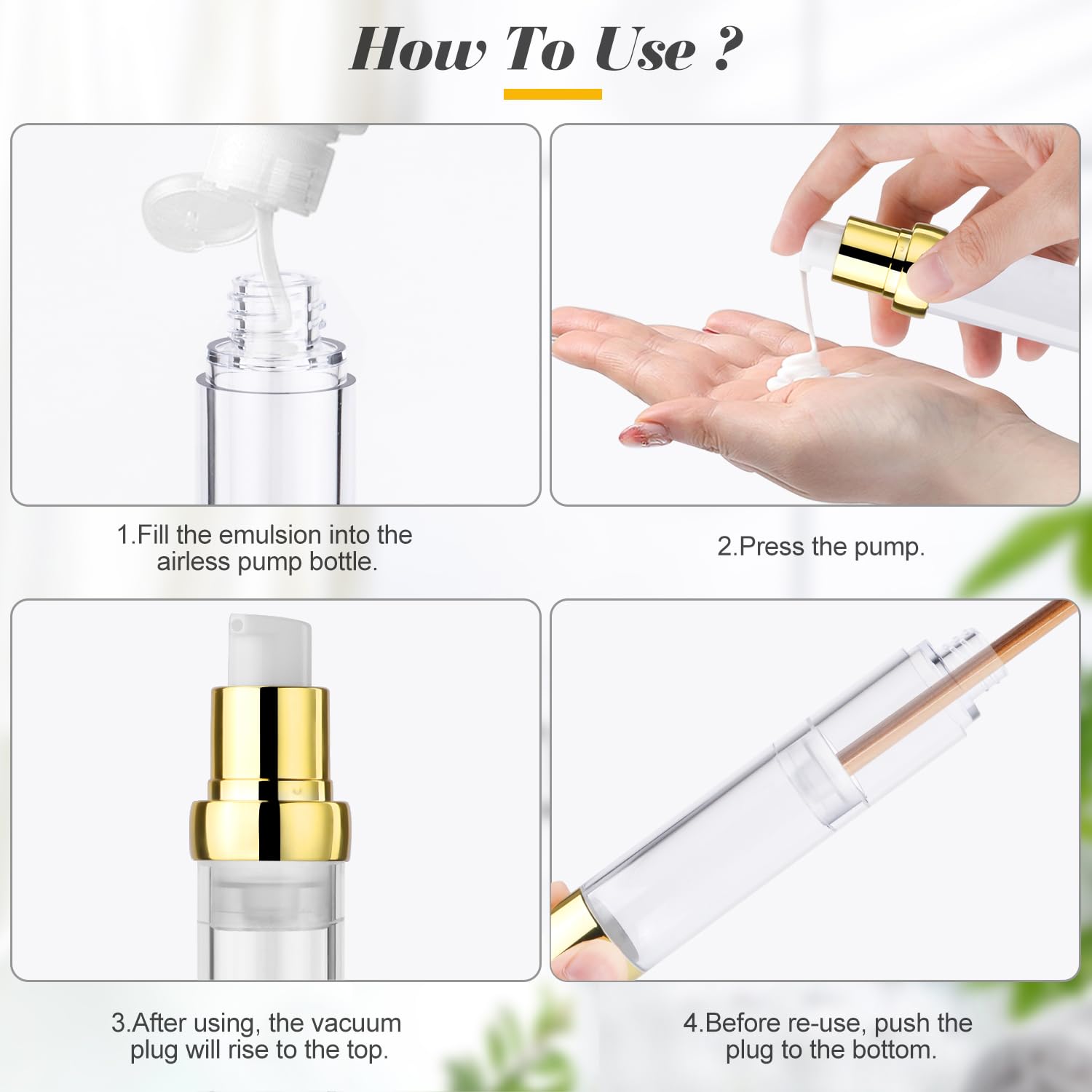 How To Use ?

1.Fill the emulsion into the airless pump bottle.

2.Press the pump.

3.After using, the vacuum plug will rise to the top.

4.Before re-use, push the plug to the bottom.