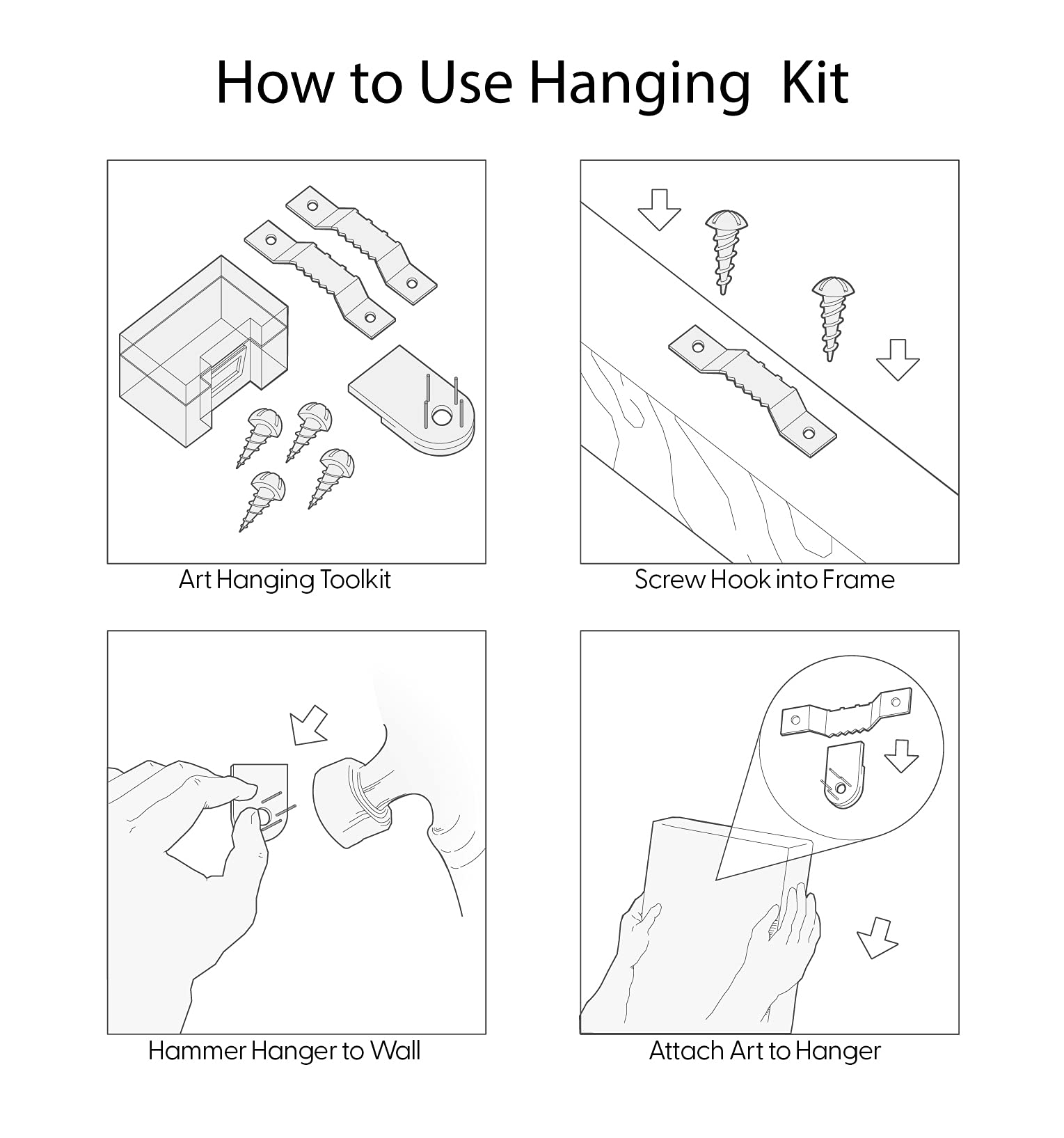 How to Use Hanging Kit

Art Hanging Toolkit

Screw Hook into Frame

Hammer Hanger to Wall

Attach Art to Hanger