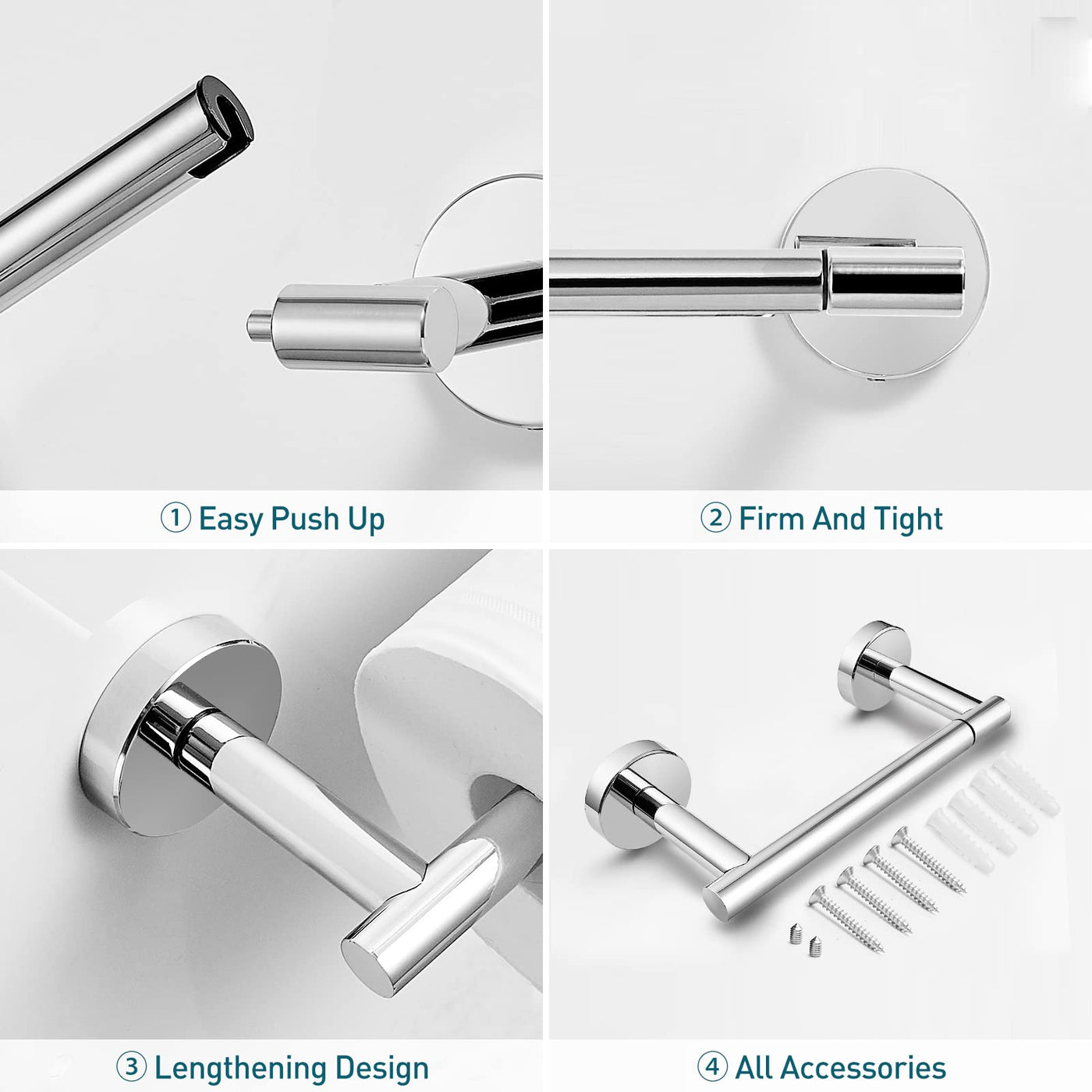 ① Easy Push Up

② Firm And Tight

③ Lengthening Design

④ All Accessories