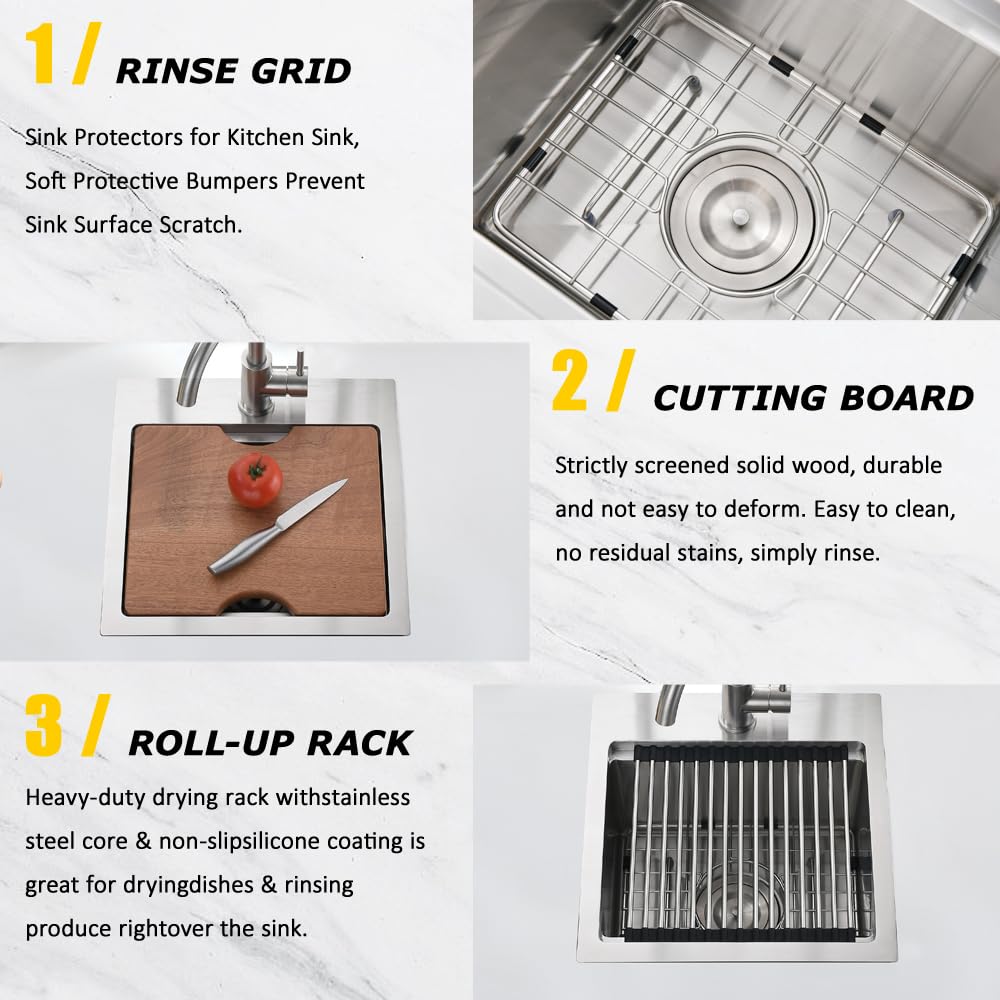 1 / RINSE GRID

Sink Protectors for Kitchen Sink, Soft Protective Bumpers Prevent Sink Surface Scratch.

2 / CUTTING BOARD

Strictly screened solid wood, durable and not easy to deform. Easy to clean, no residual stains, simply rinse.

3 / ROLL-UP RACK

Heavy-duty drying rack withstainless steel core & non-slipsilicone coating is great for dryingdishes & rinsing produce rightover the sink.