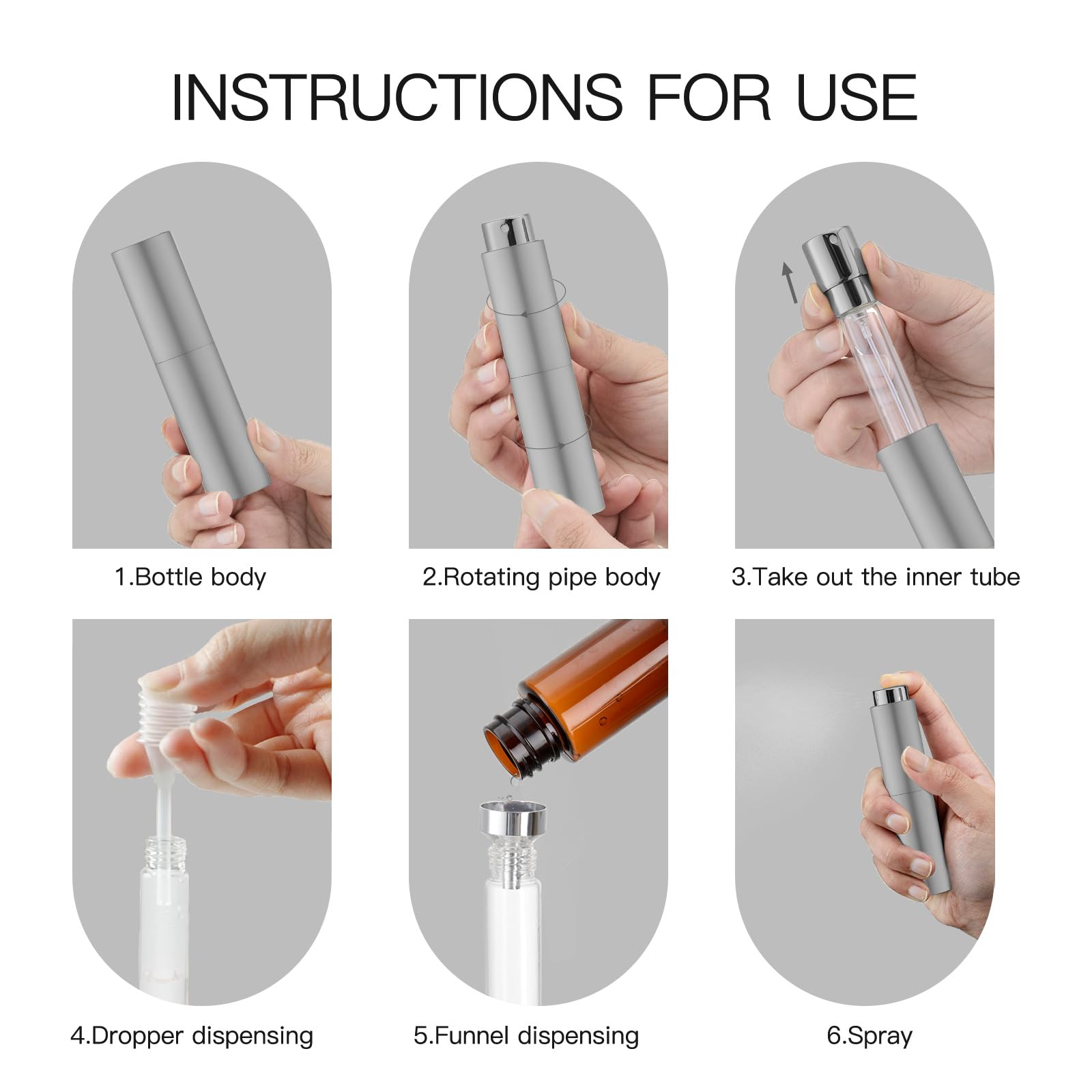 INSTRUCTIONS FOR USE

1.Bottle body

2.Rotating pipe body

3.Take out the inner tube

4.Dropper dispensing

5.Funnel dispensing

6.Spray