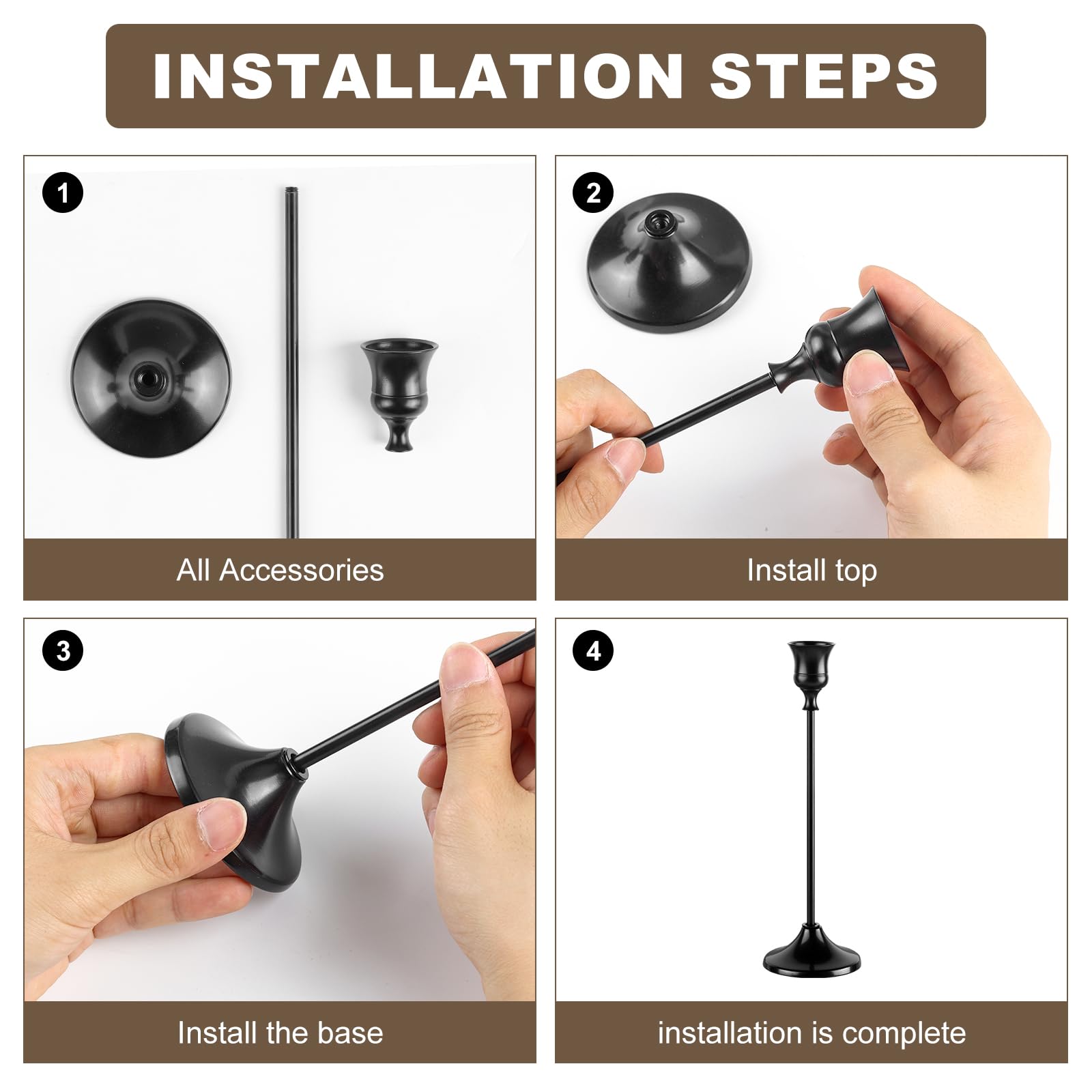 INSTALLATION STEPS

1

All Accessories

2

Install top

3

Install the base

4

installation is complete