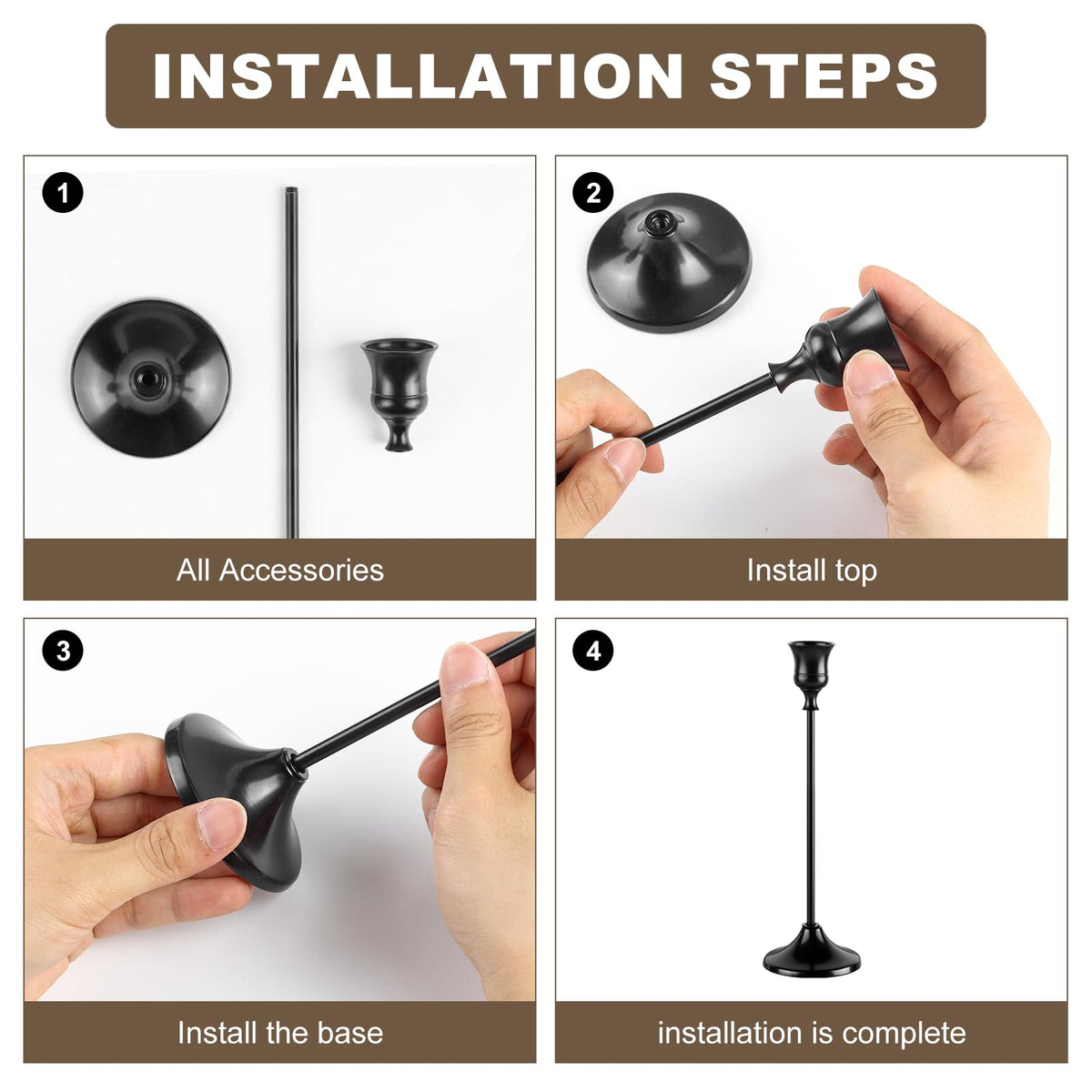 INSTALLATION STEPS

1

All Accessories

2

Install top

3

Install the base

4

installation is complete