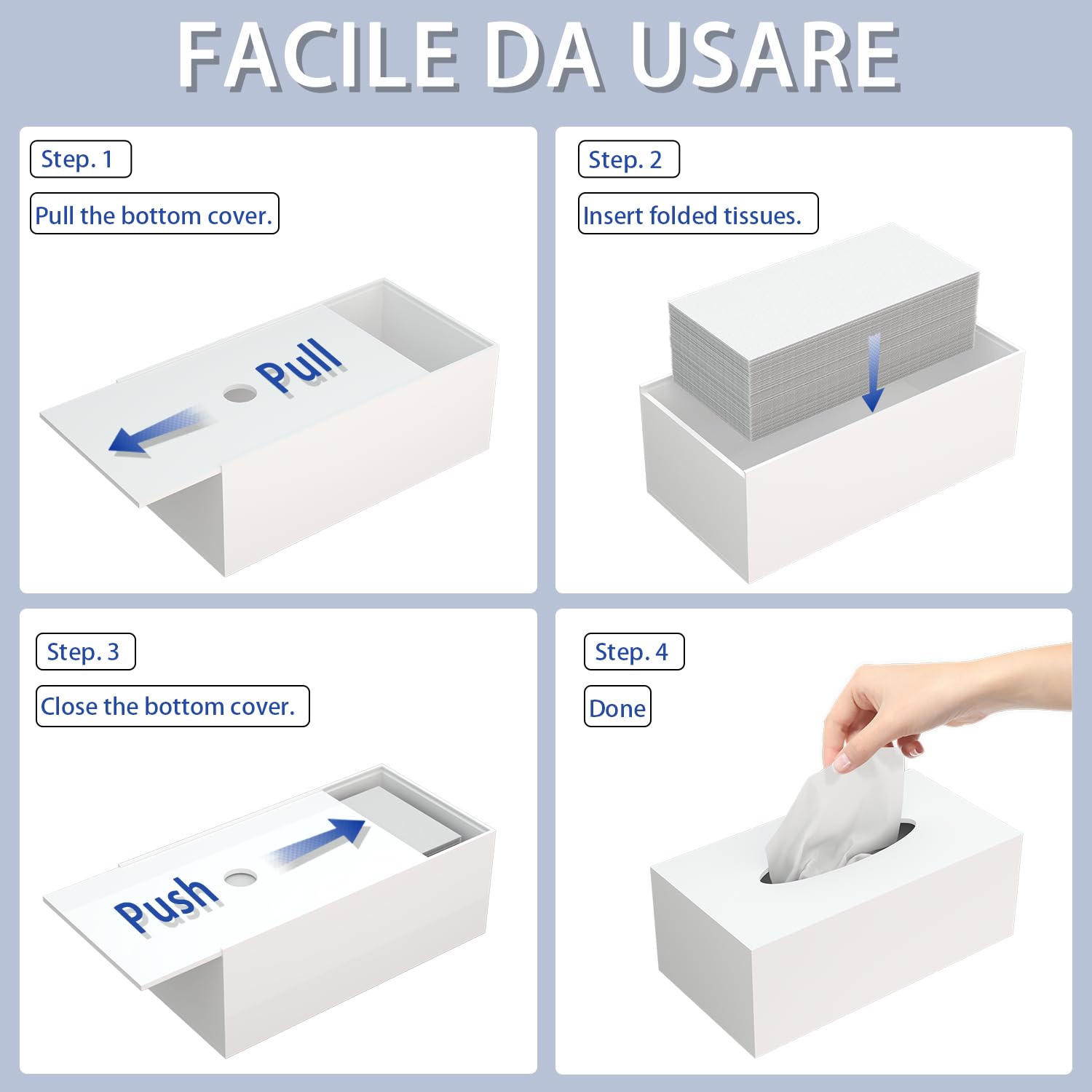 FACILE DA USARE

Step. 1

Pull the bottom cover.

Pull

Step. 2

Insert folded tissues.

Step. 3

Close the bottom cover.

Push

Step. 4

Done