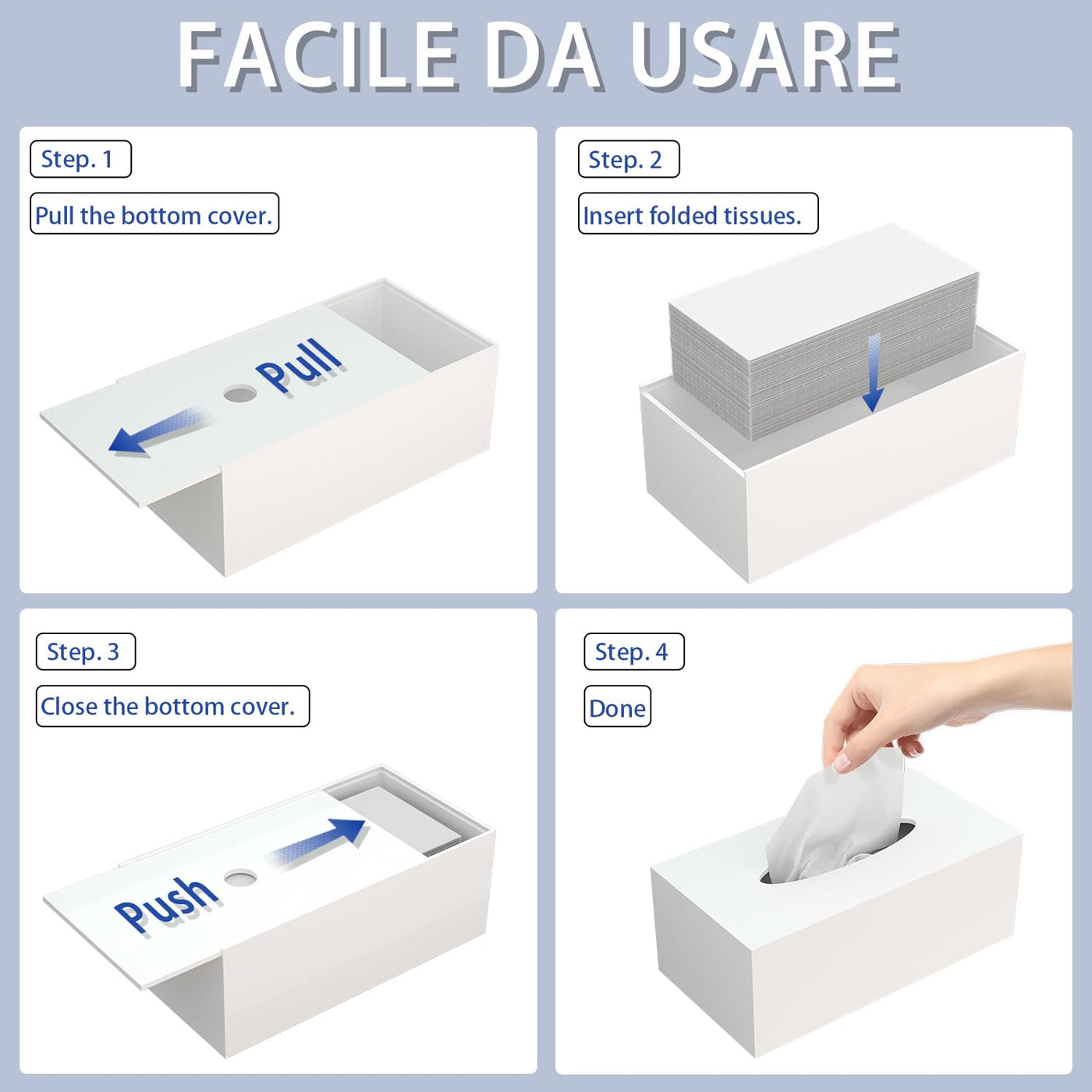 FACILE DA USARE

Step. 1

Pull the bottom cover.

Pull

Step. 2

Insert folded tissues.

Step. 3

Close the bottom cover.

Push

Step. 4

Done