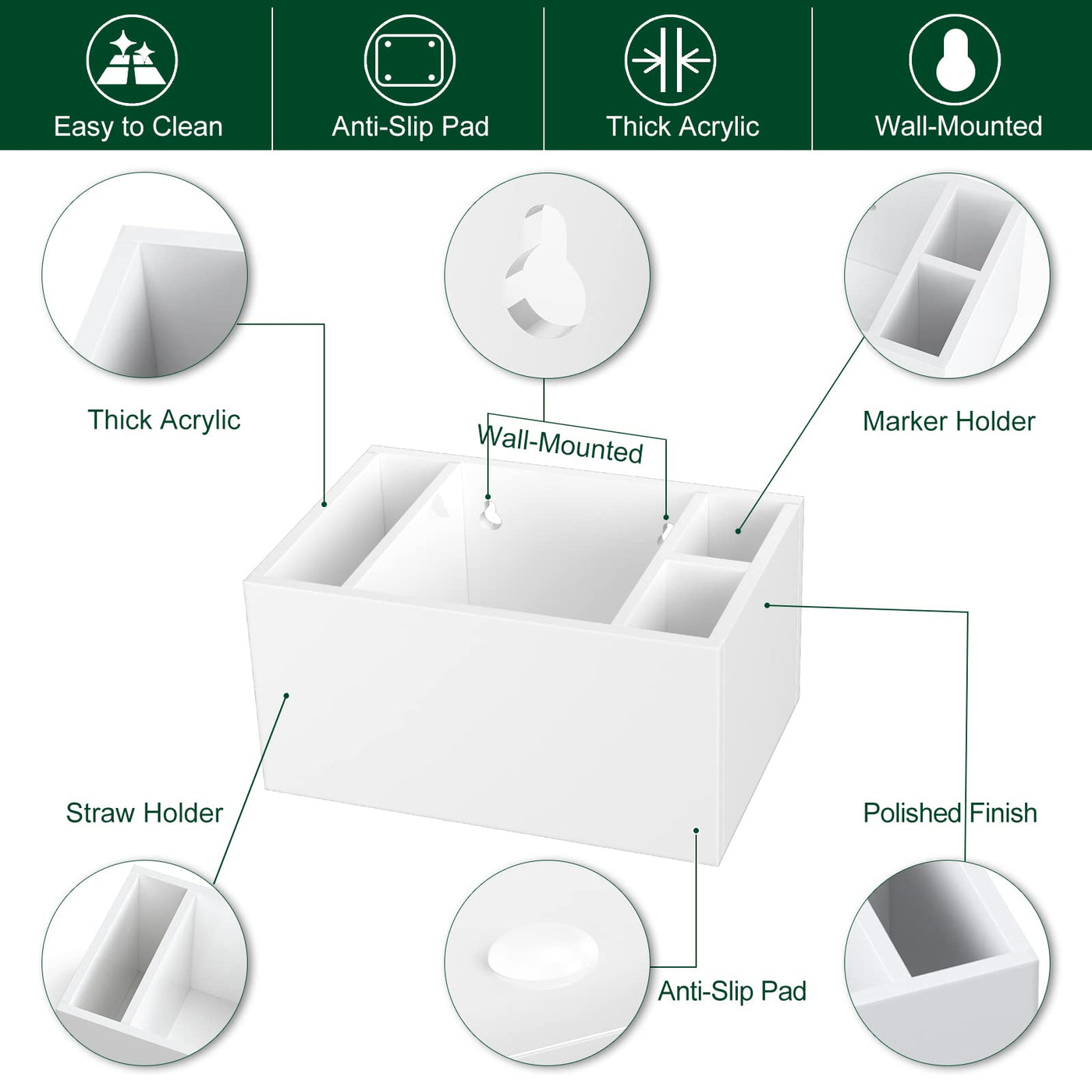 Easy to Clean

Anti-Slip Pad

Thick Acrylic

Wall-Mounted

Thick Acrylic

Wall-Mounted

Marker Holder

Straw Holder

Polished Finish

Anti-Slip Pad