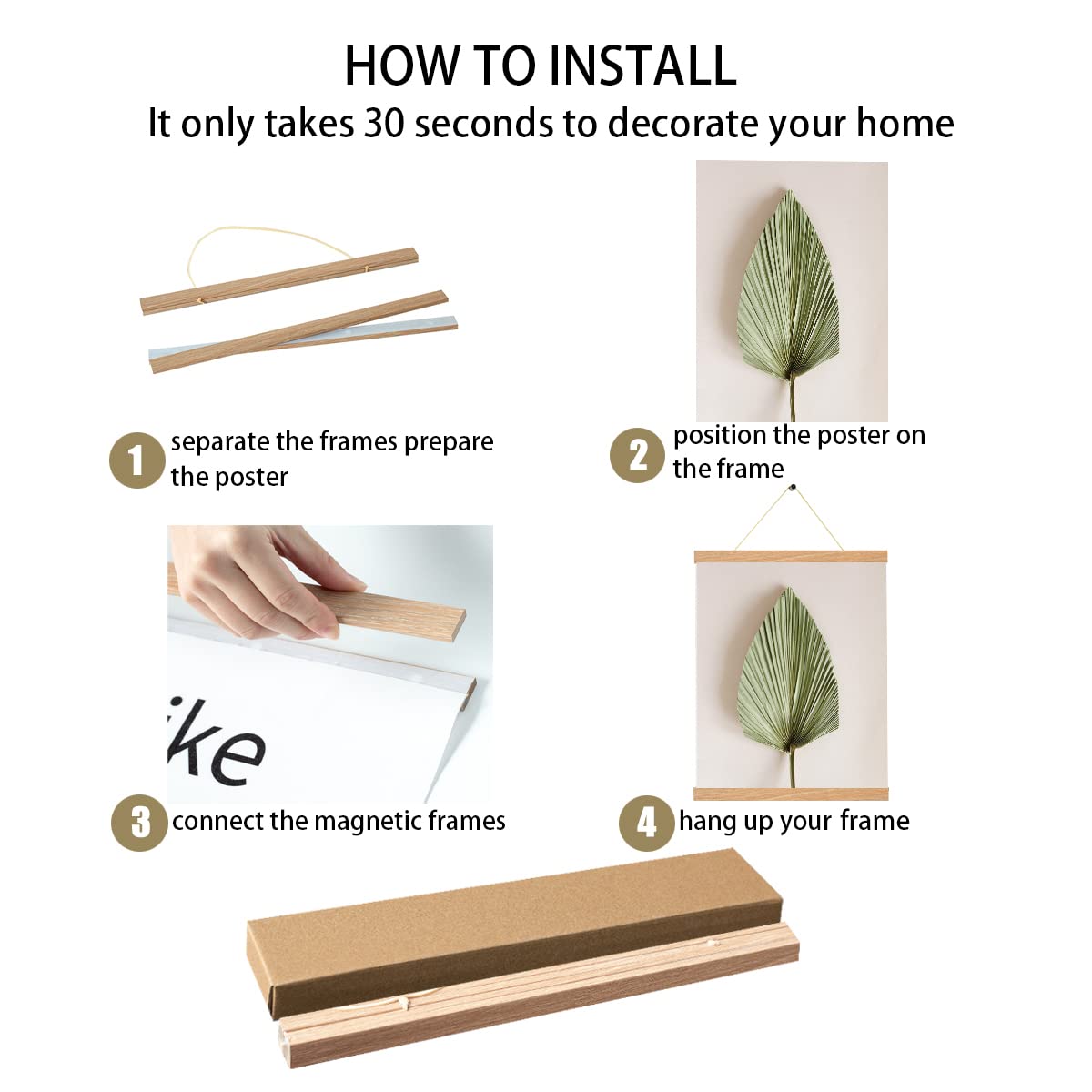 HOW TO INSTALL
It only takes 30 seconds to decorate your home

1 separate the frames prepare the poster

2 position the poster on the frame

ike

3 connect the magnetic frames

4 hang up your frame