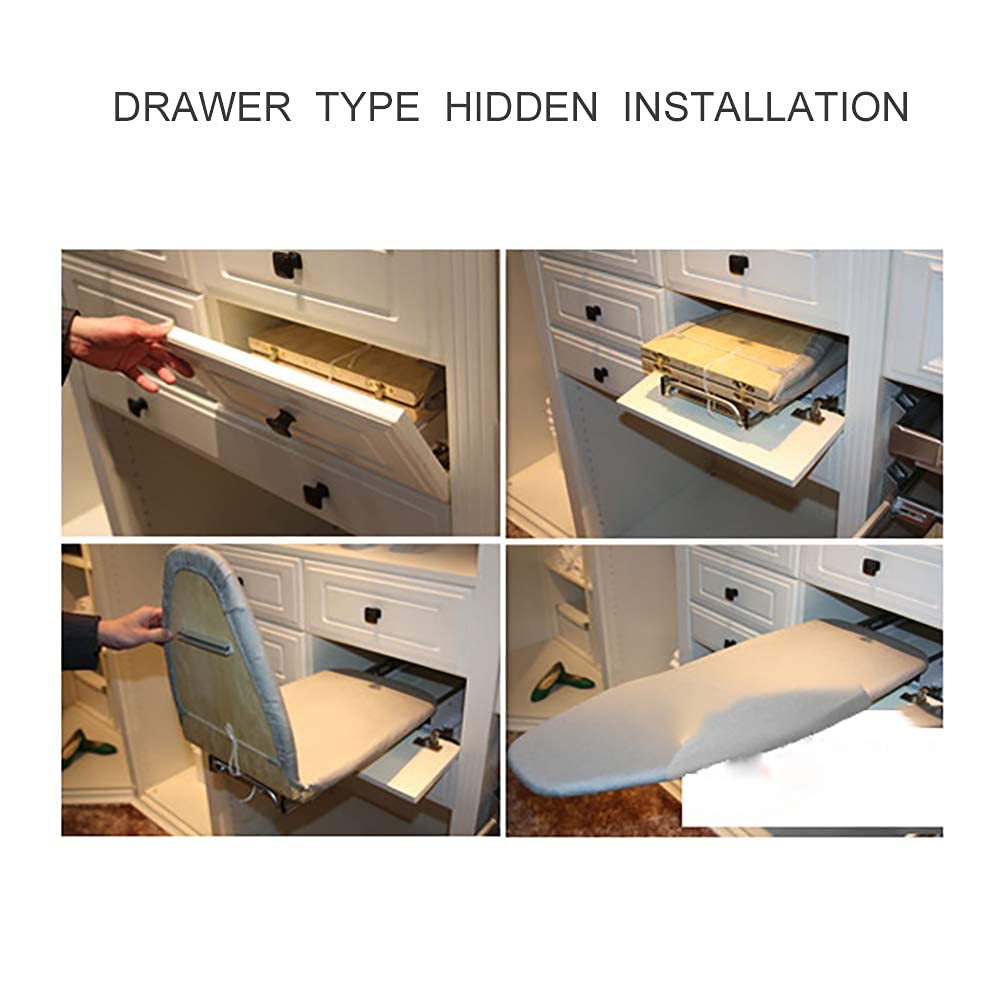 DRAWER TYPE HIDDEN INSTALLATION