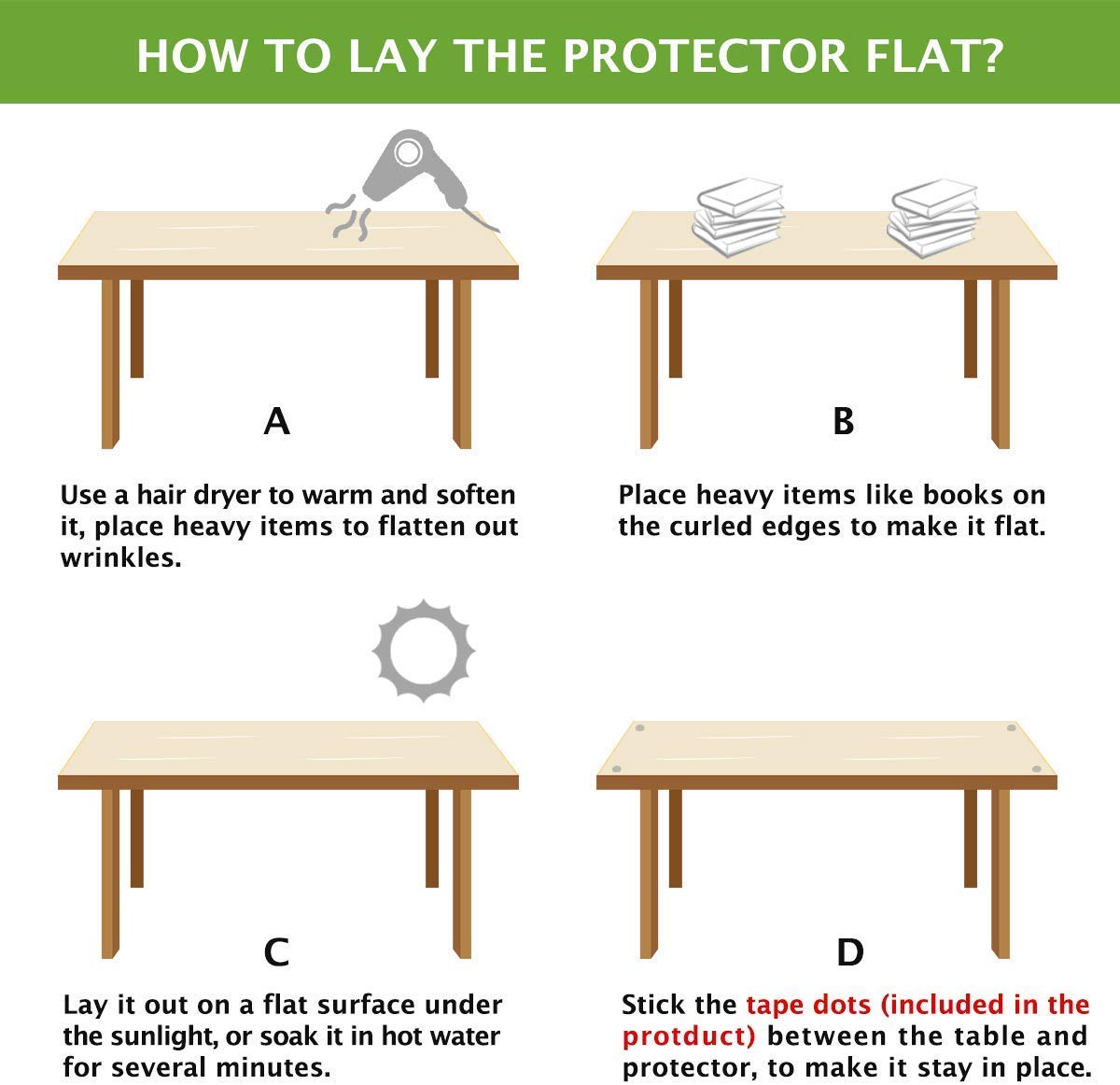 HOW TO LAY THE PROTECTOR FLAT?

A

Use a hair dryer to warm and soften it, place heavy items to flatten out wrinkles.

B

Place heavy items like books on the curled edges to make it flat.

C

Lay it out on a flat surface under the sunlight, or soak it in hot water for several minutes.

D

Stick the tape dots (included in the protduct) between the table and protector, to make it stay in place.