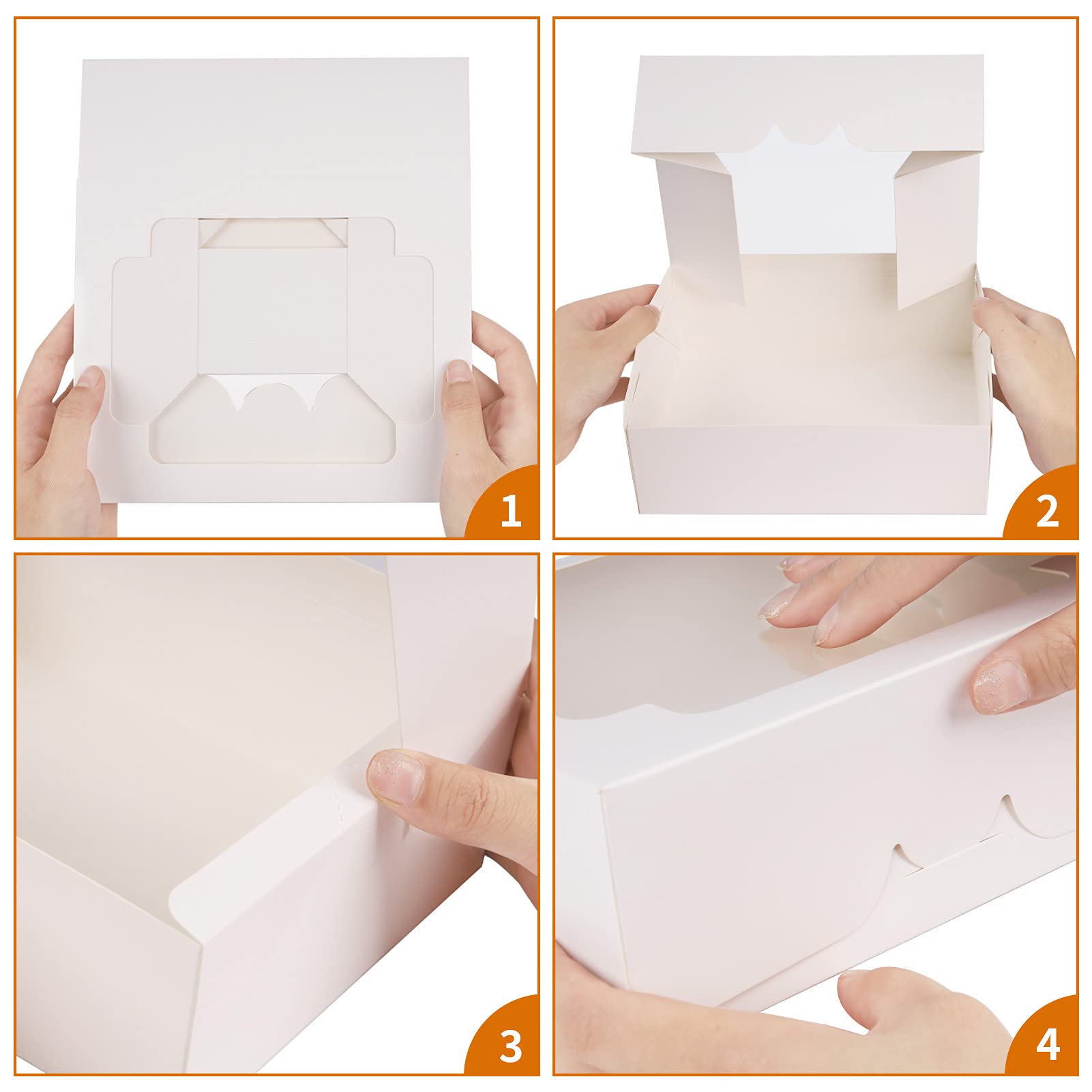 1

2

3

4