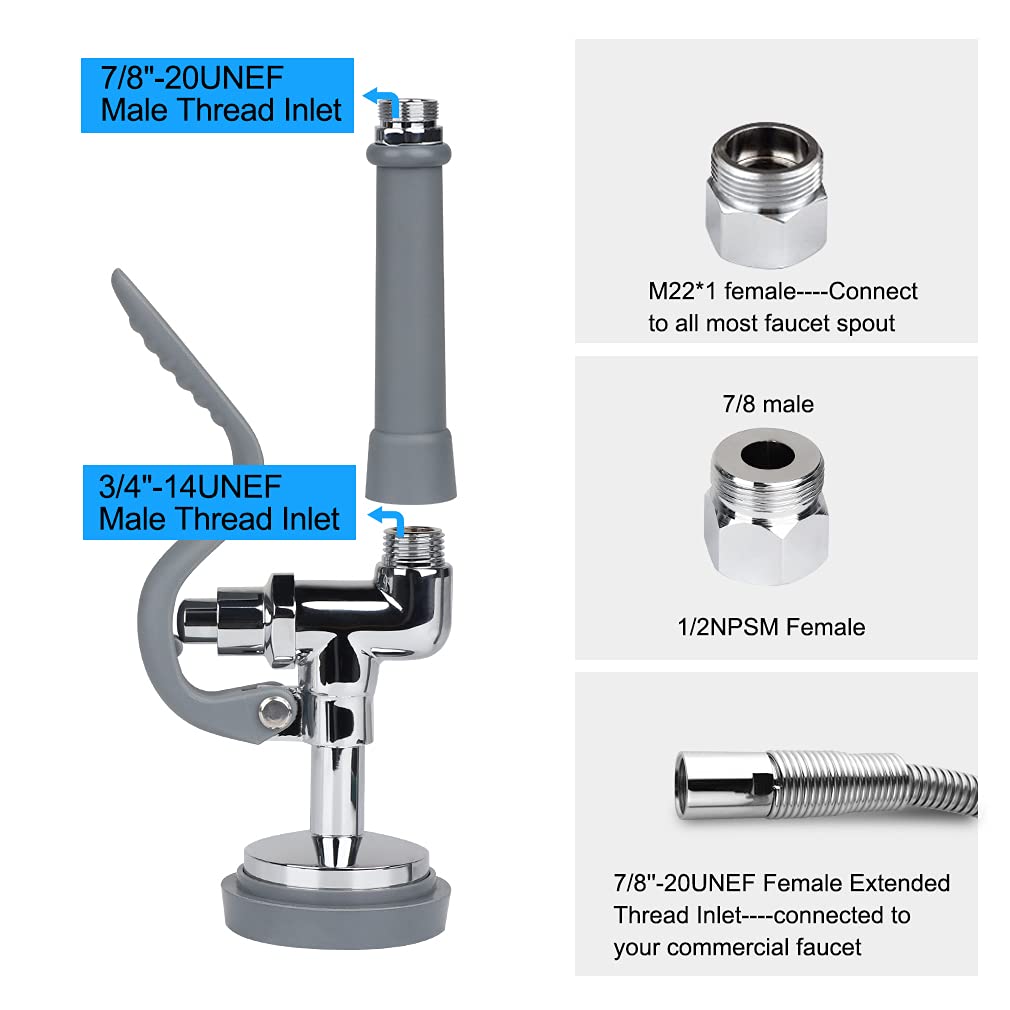 7/8"-20UNEF
Male Thread Inlet

3/4"-14UNEF
Male Thread Inlet

M22*1 female----Connect to all most faucet spout

7/8 male

1/2NPSM Female

7/8"-20UNEF Female Extended Thread Inlet----connected to your commercial faucet