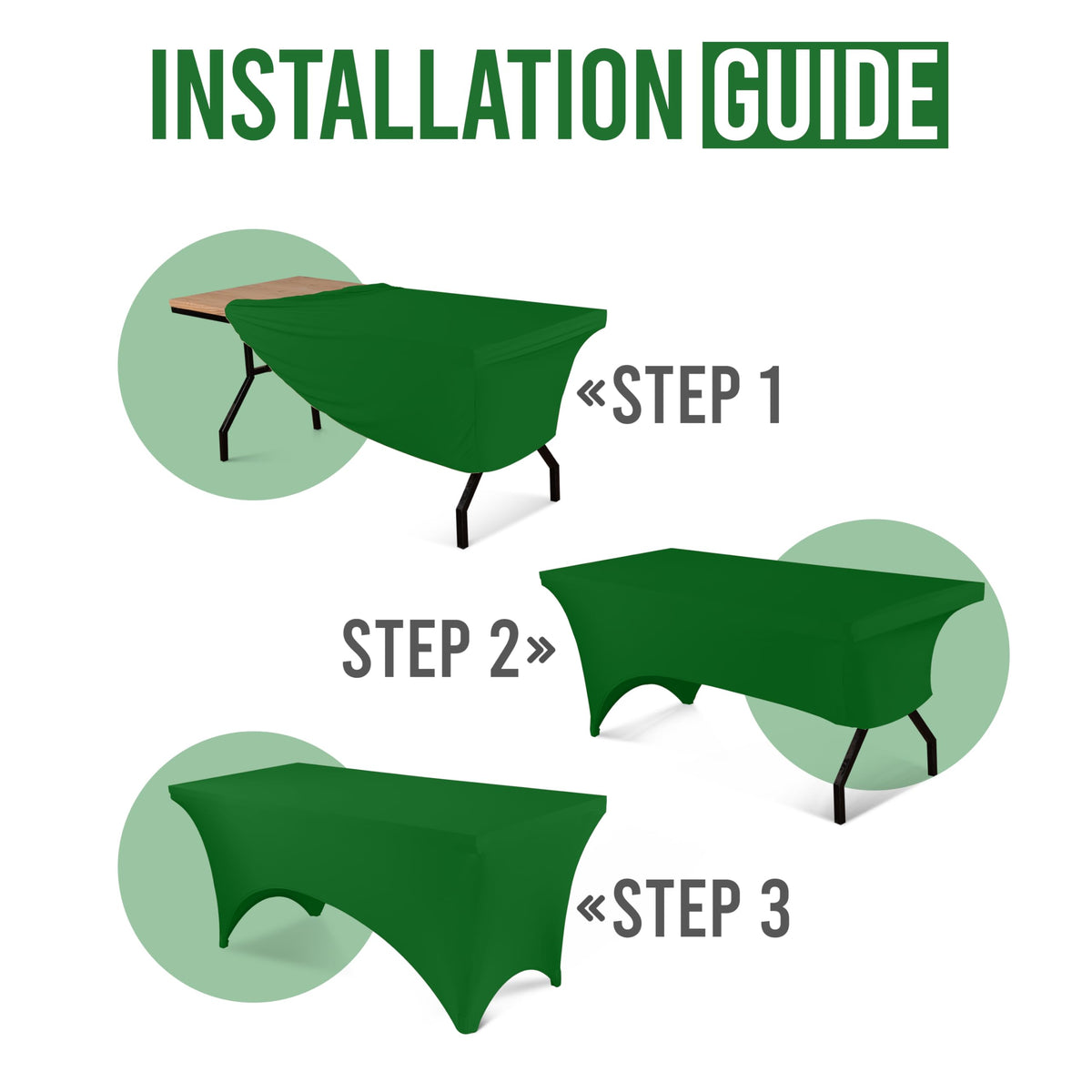 INSTALLATION GUIDE

«STEP 1

STEP 2»

«STEP 3