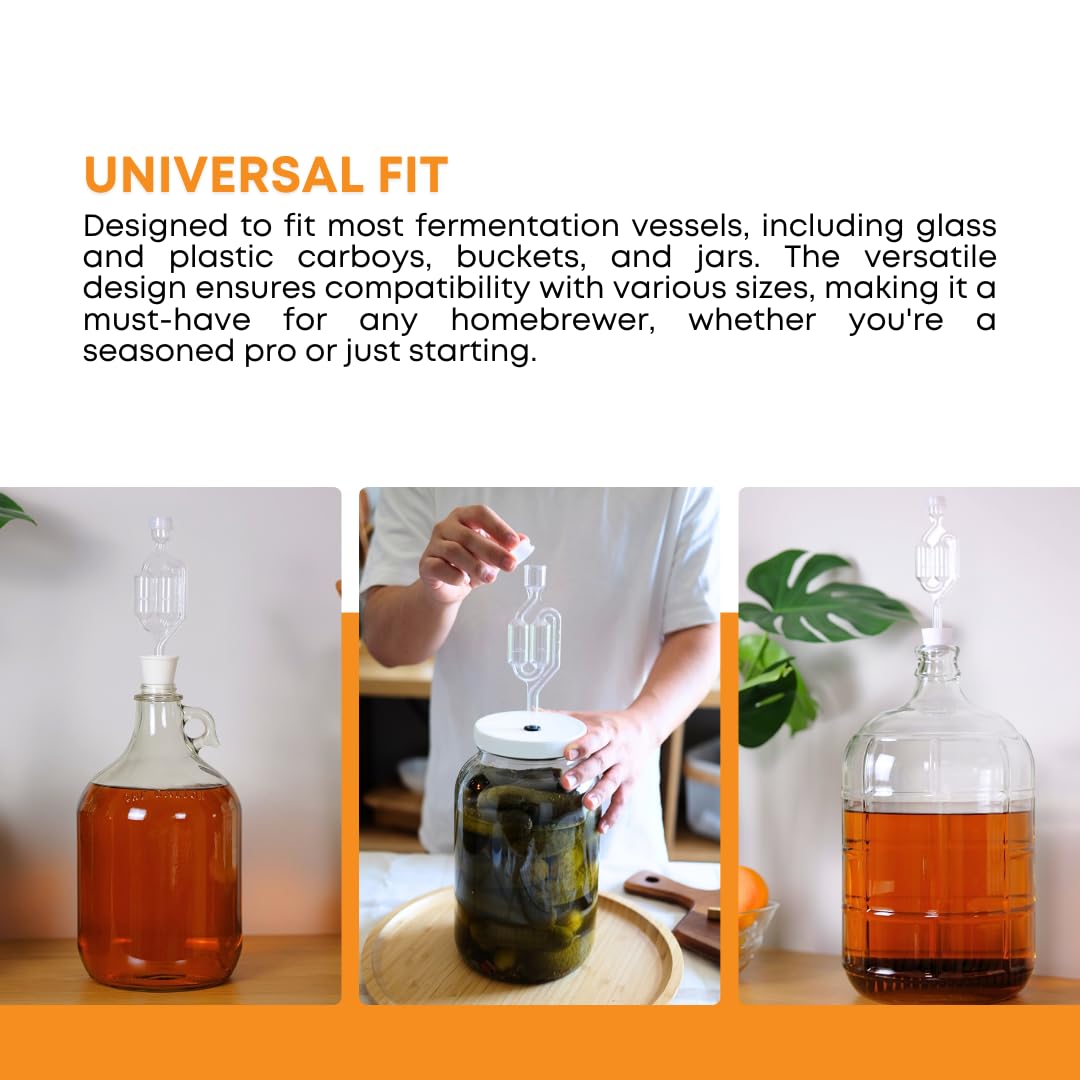 UNIVERSAL FIT

Designed to fit most fermentation vessels, including glass and plastic carboys, buckets, and jars. The versatile design ensures compatibility with various sizes, making it a must-have for any homebrewer, whether you're a seasoned pro or just starting.