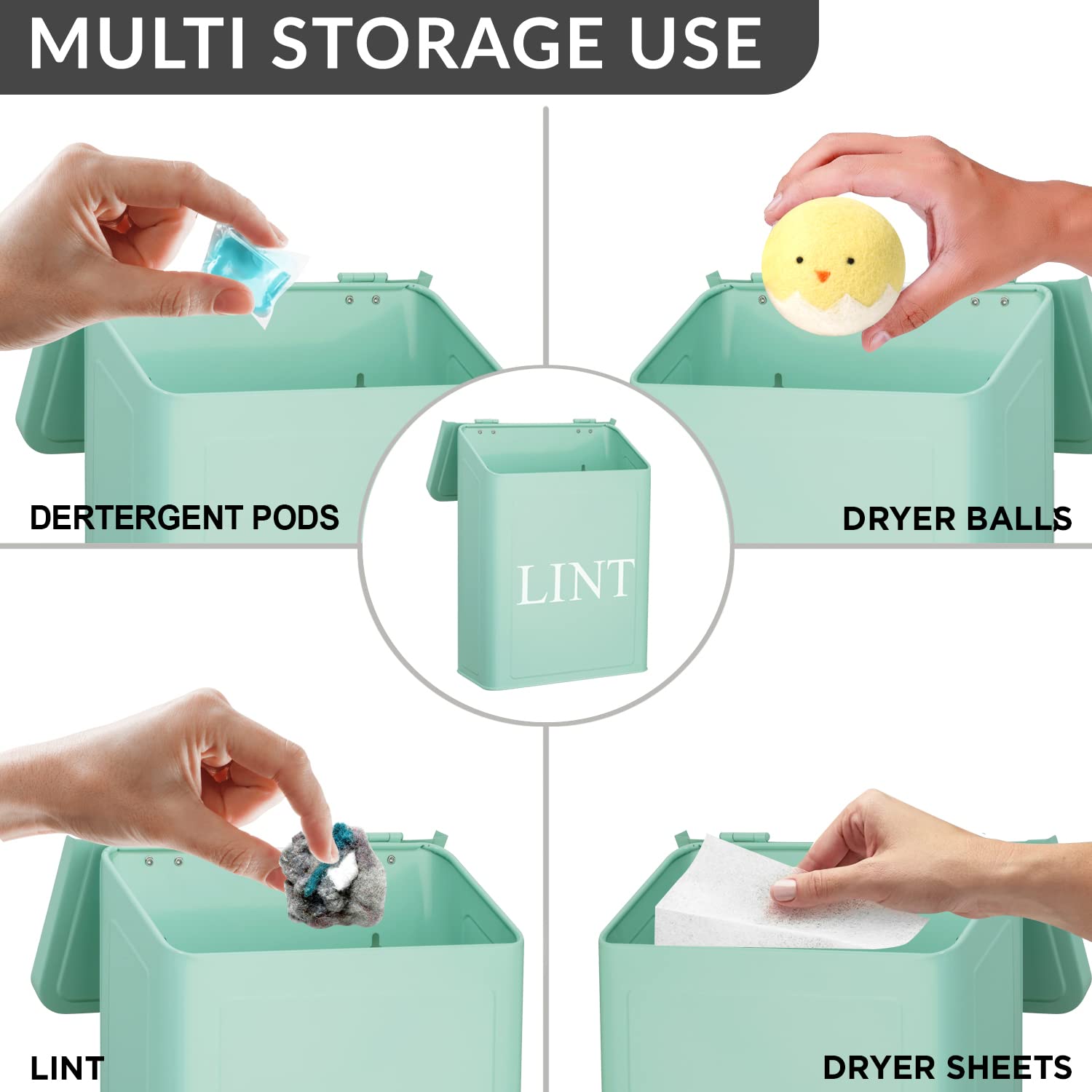 MULTI STORAGE USE

DERTERGENT PODS

DRYER BALLS

LINT

LINT

DRYER SHEETS