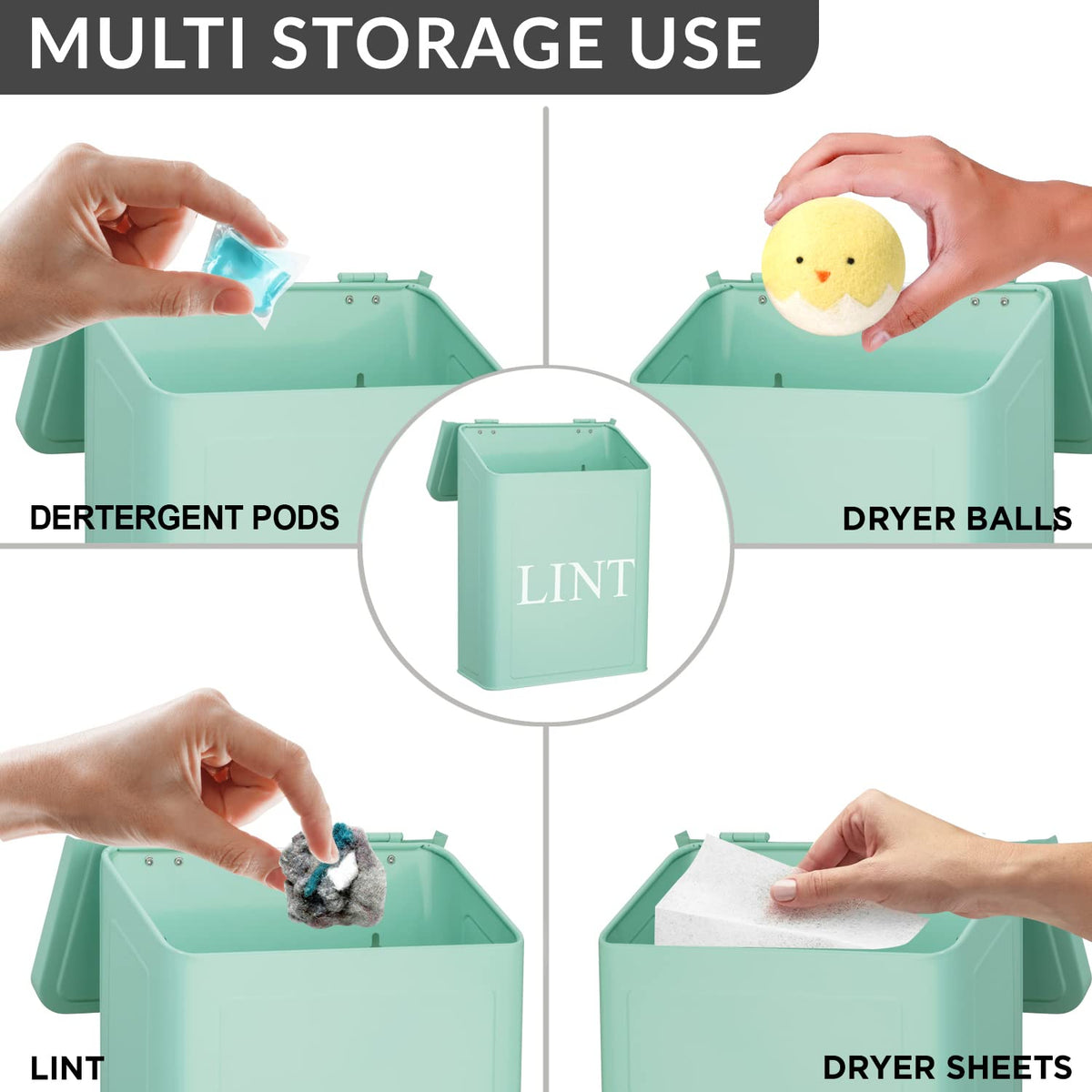 MULTI STORAGE USE

DERTERGENT PODS

DRYER BALLS

LINT

LINT

DRYER SHEETS