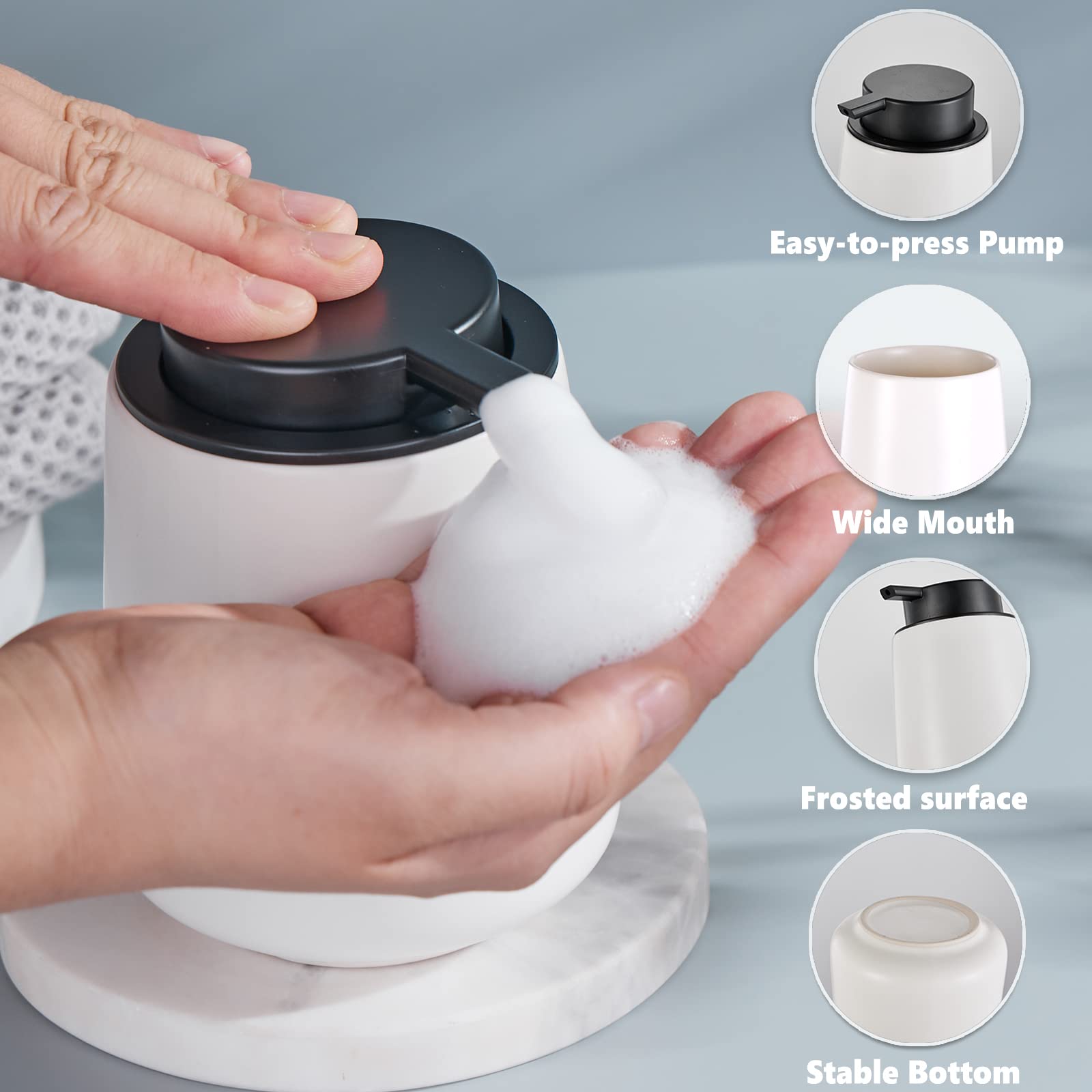 Easy-to-press Pump

Wide Mouth

Frosted surface

Stable Bottom