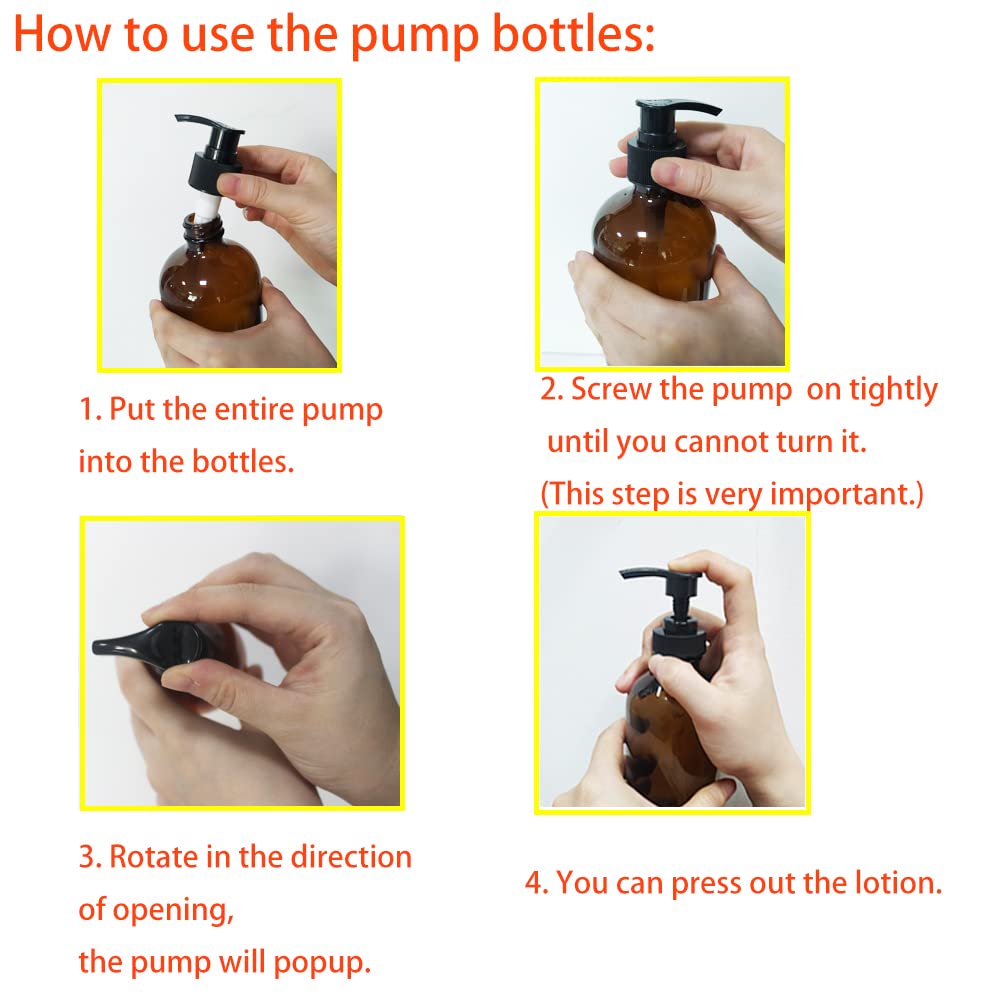 How to use the pump bottles:

1. Put the entire pump into the bottles.

2. Screw the pump on tightly until you cannot turn it. (This step is very important.)

3. Rotate in the direction of opening, the pump will popup.

4. You can press out the lotion.