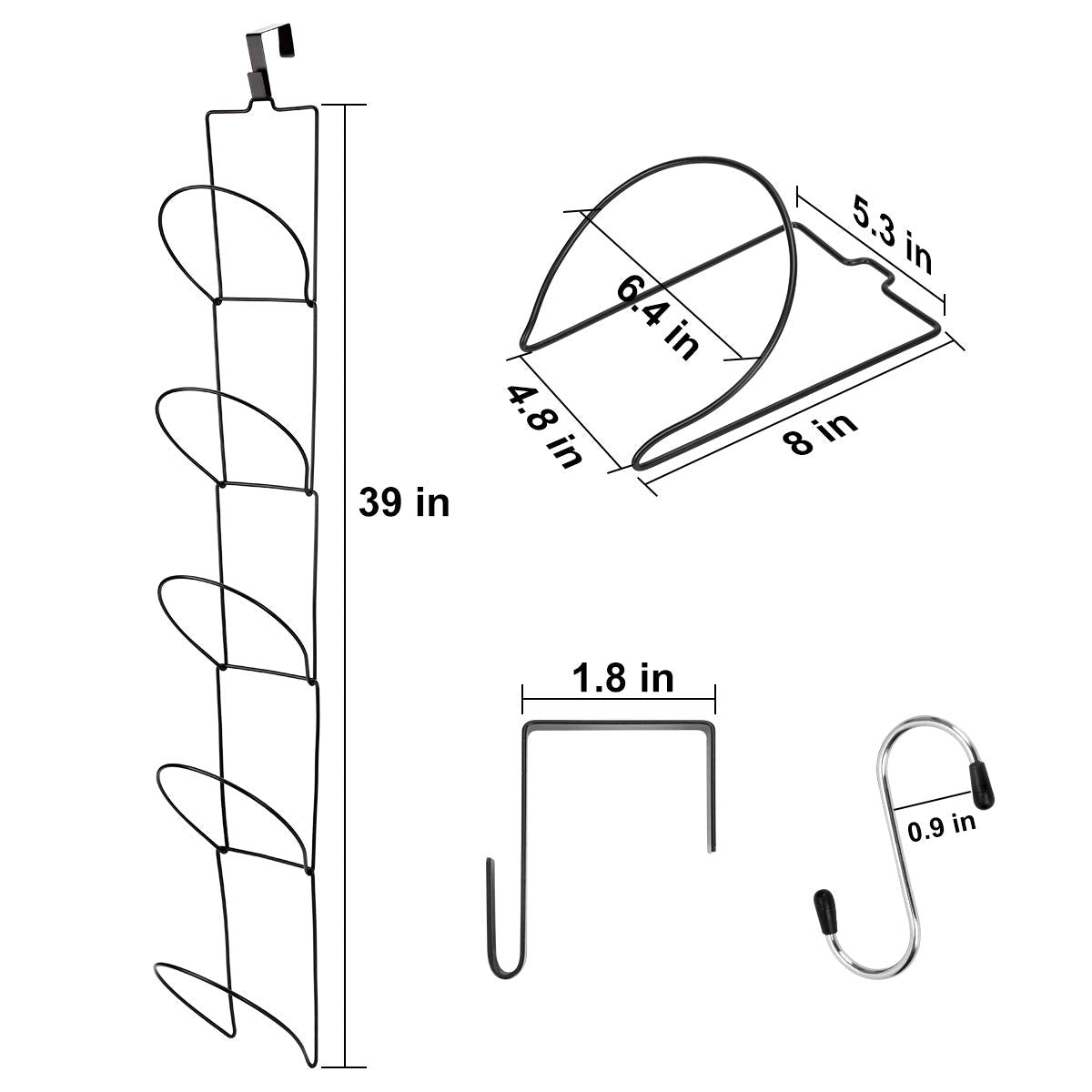 39 in

5.3 in

6.4 in

4.8 in

8 in

1.8 in

0.9 in