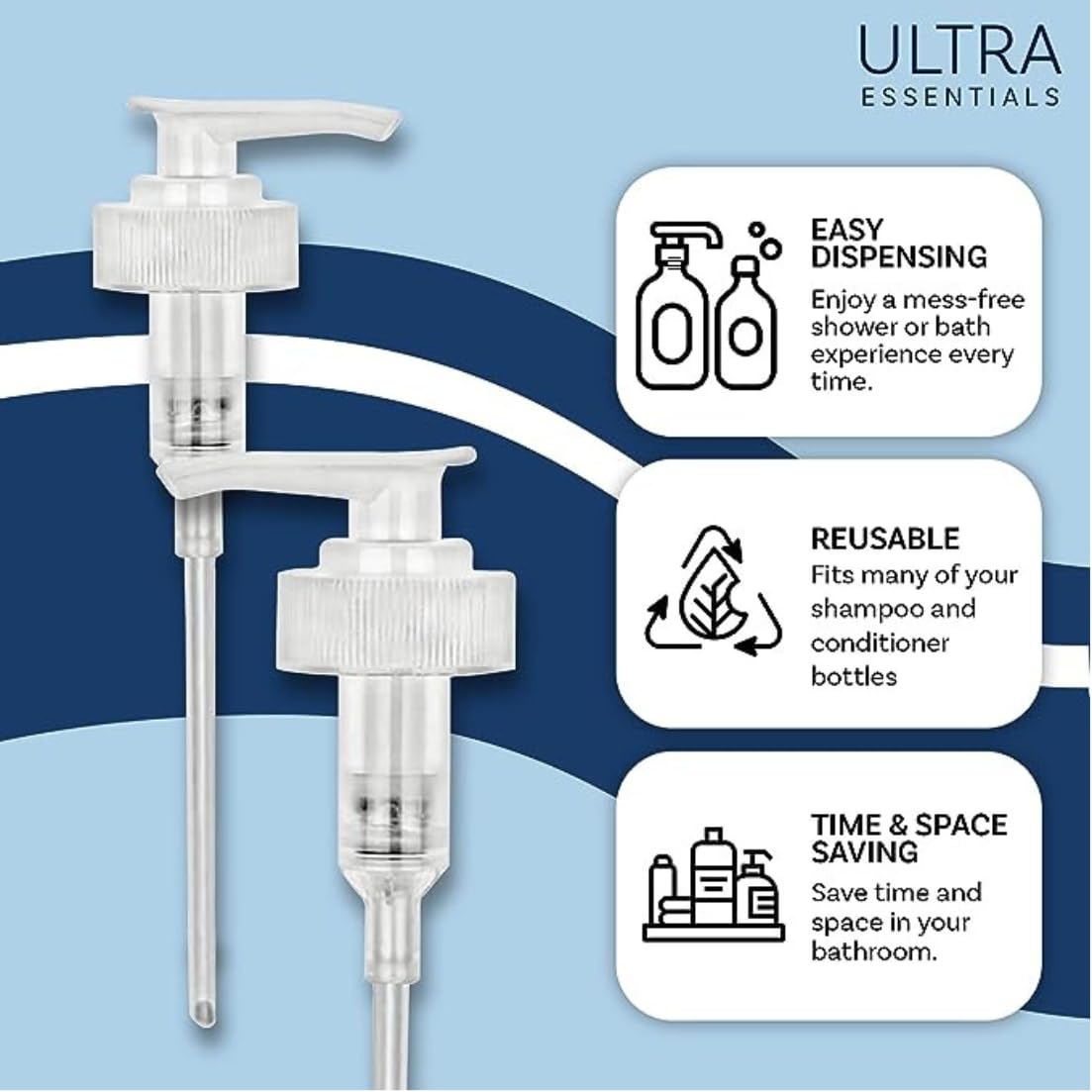 ULTRA
ESSENTIALS

EASY DISPENSING
Enjoy a mess-free shower or bath experience every time.

REUSABLE
Fits many of your shampoo and conditioner bottles

TIME & SPACE SAVING
Save time and space in your bathroom.