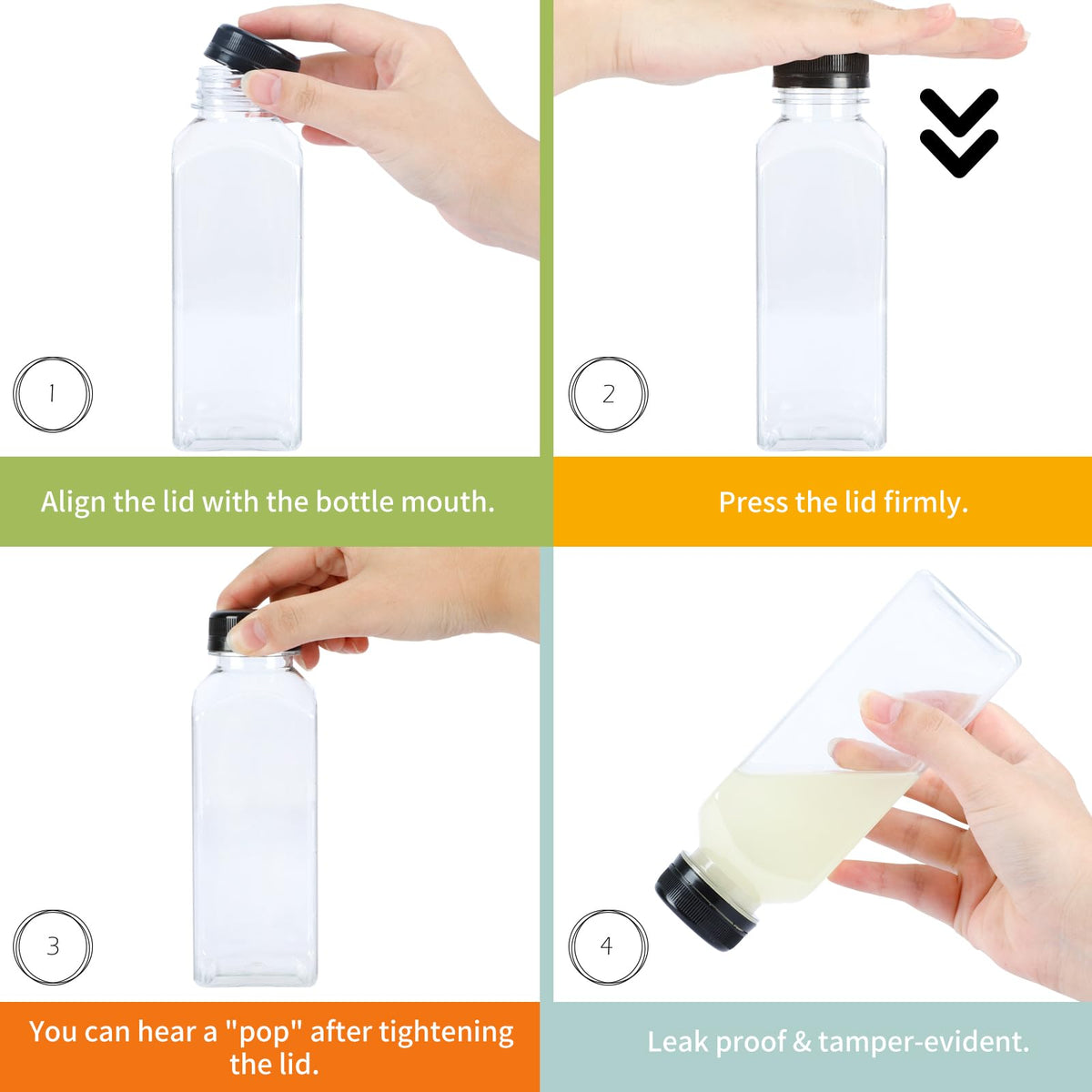 1

Align the lid with the bottle mouth.

2

Press the lid firmly.

3

You can hear a "pop" after tightening the lid.

4

Leak proof & tamper-evident.